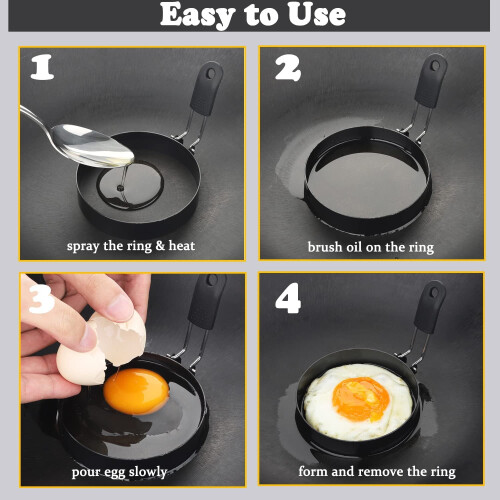 Easy to Use

1

spray the ring & heat

2

brush oil on the ring

3

pour egg slowly

4

form and remove the ring