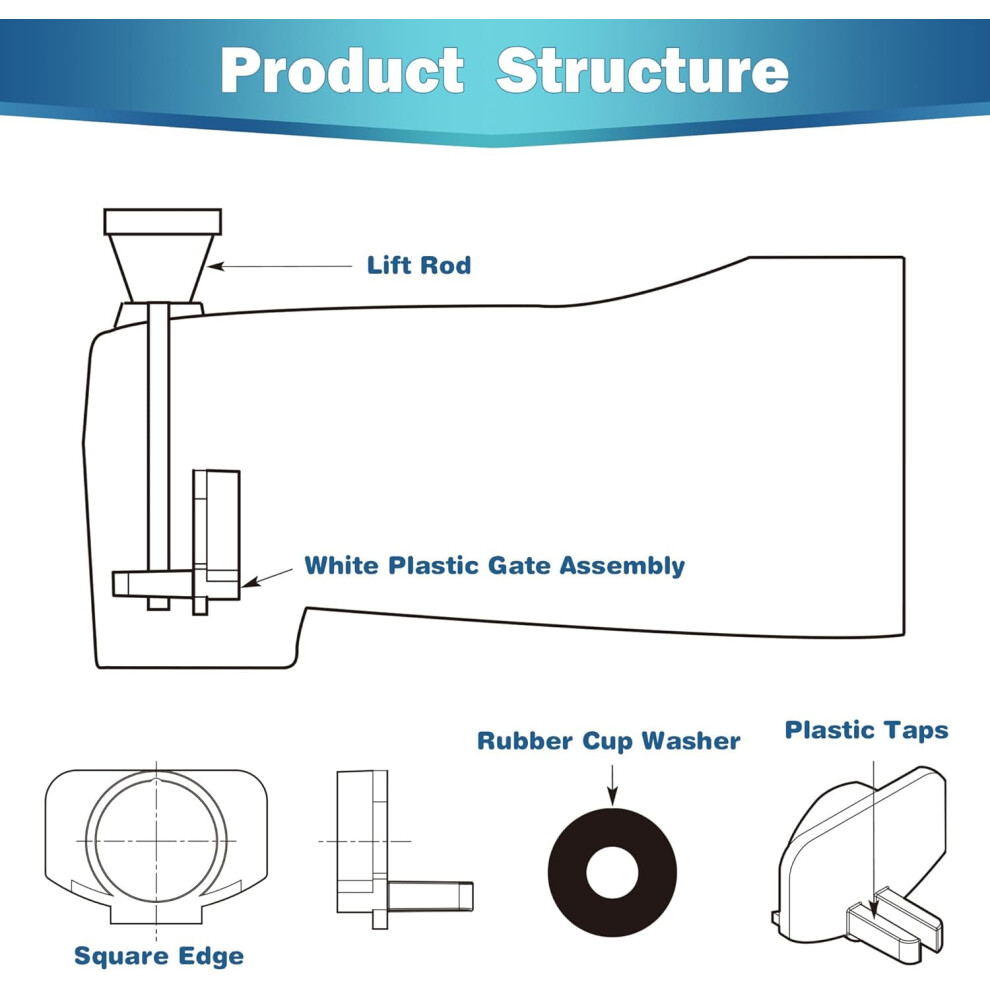 Product Structure

Lift Rod

White Plastic Gate Assembly

Rubber Cup Washer

Plastic Taps

Square Edge