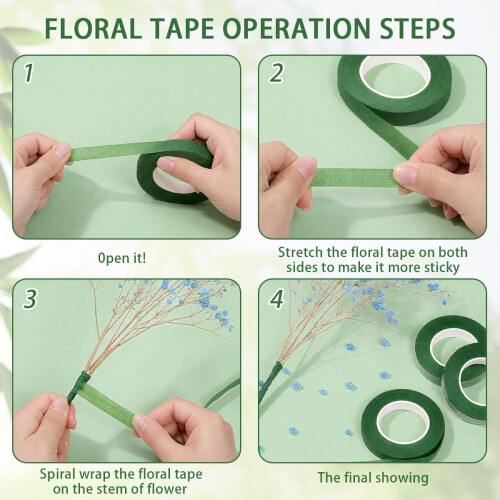 FLORAL TAPE OPERATION STEPS

1

0pen it!

2

Stretch the floral tape on both sides to make it more sticky

3

Spiral wrap the floral tape on the stem of flower

4

The final showing