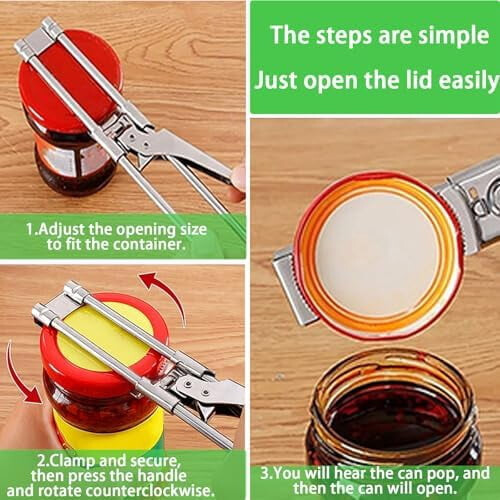 The steps are simple
Just open the lid easily

1.Adjust the opening size to fit the container.

2.Clamp and secure, then press the handle and rotate counterclockwise.

3.You will hear the can pop, and then the can will open.