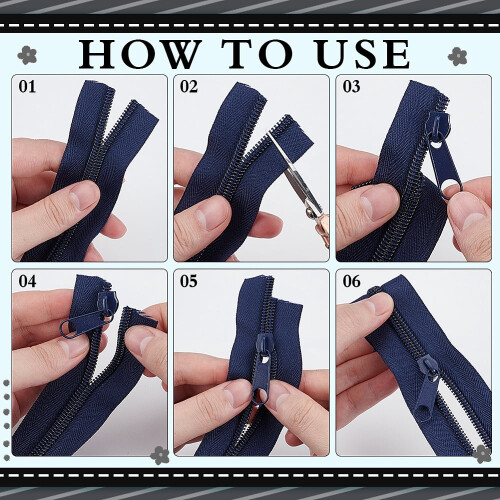 HOW TO USE

01

02

03

04

05

06