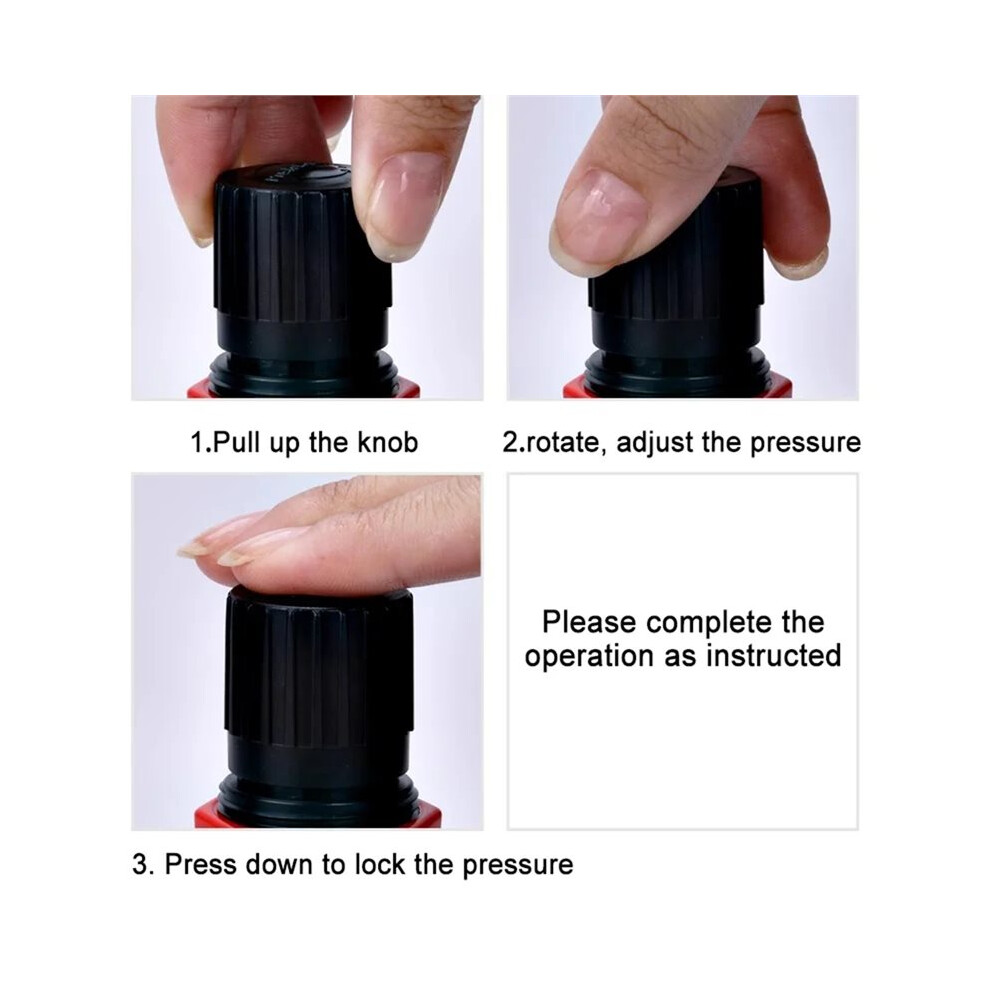 1.Pull up the knob

2.rotate, adjust the pressure

Please complete the operation as instructed

3. Press down to lock the pressure