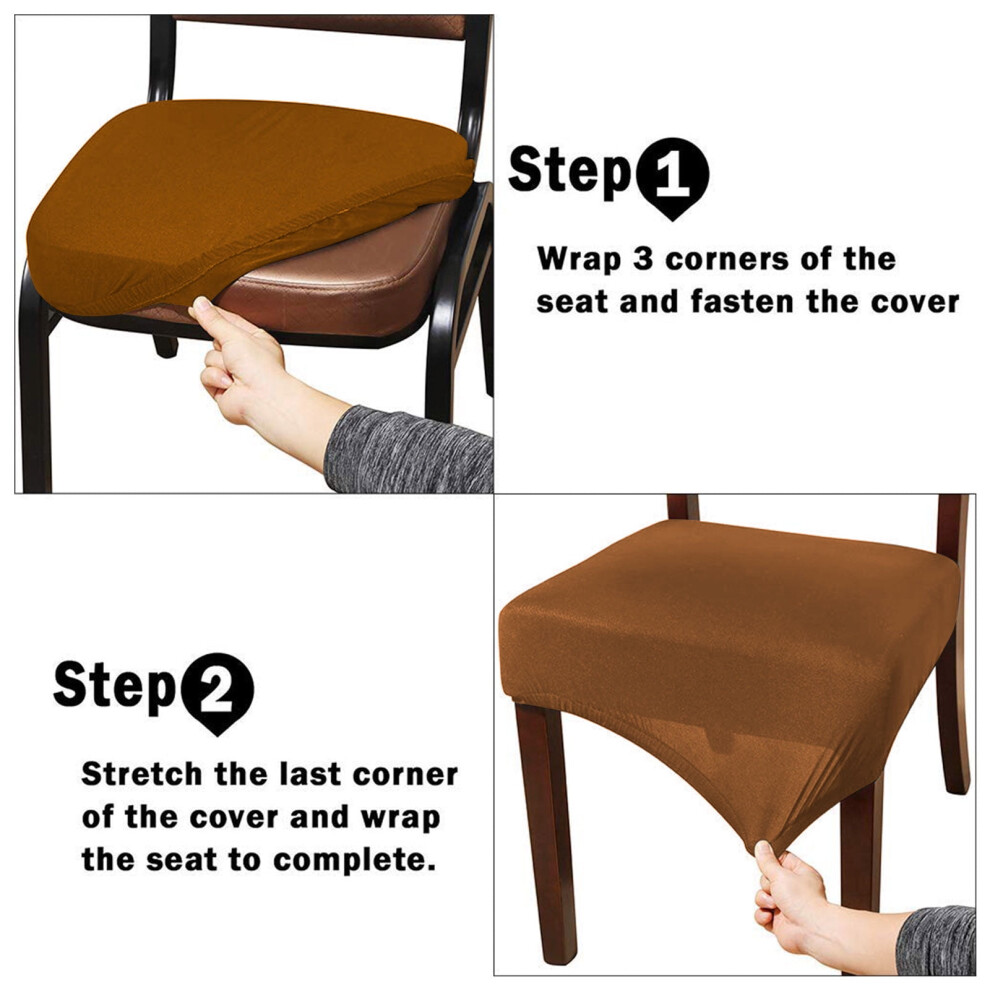 Step 1

Wrap 3 corners of the seat and fasten the cover

Step 2

Stretch the last corner of the cover and wrap the seat to complete.