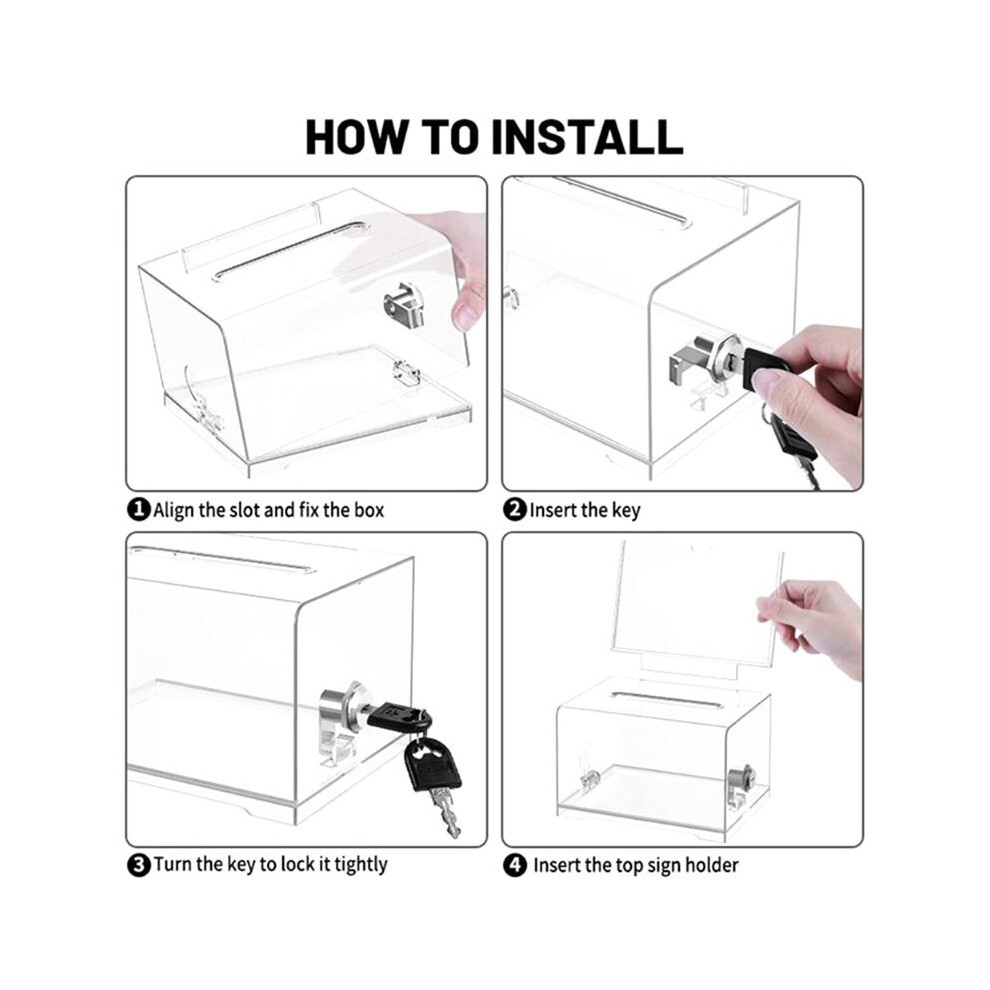 HOW TO INSTALL

1 Align the slot and fix the box

2 Insert the key

3 Turn the key to lock it tightly

4 Insert the top sign holder