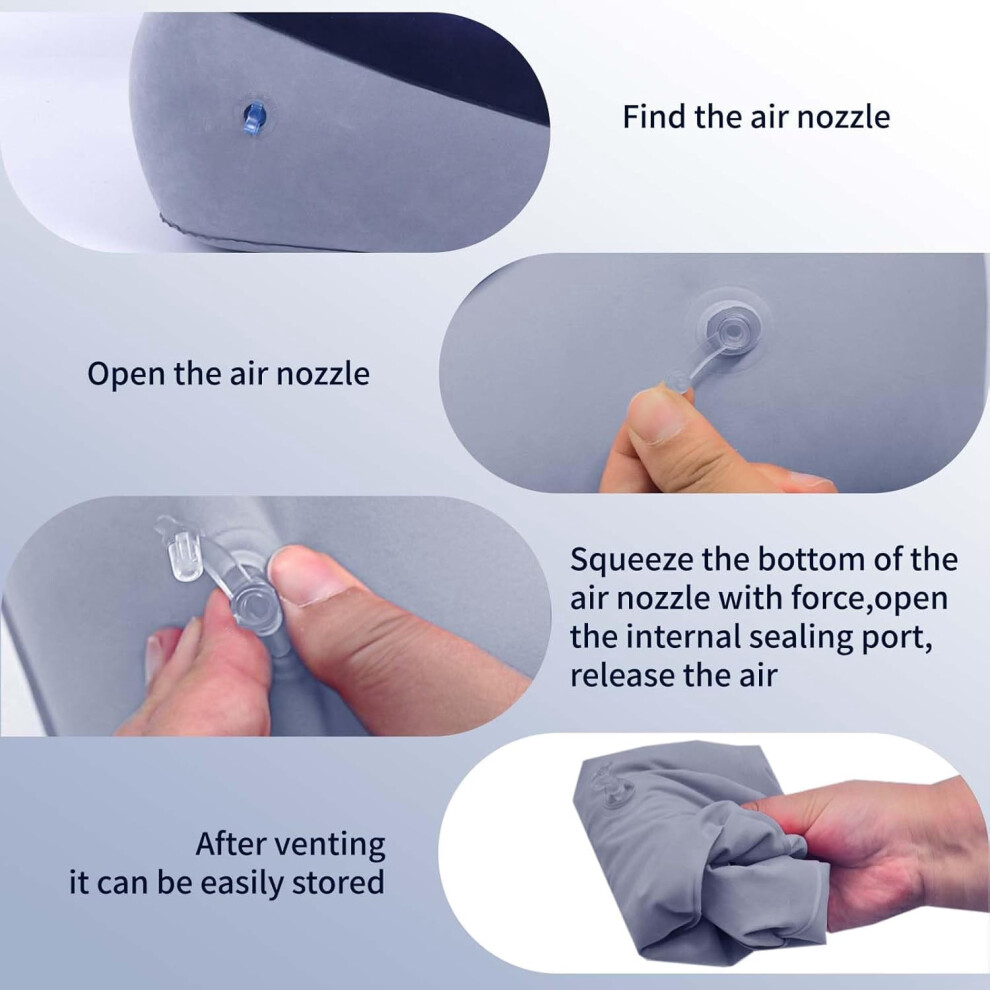 Find the air nozzle

Open the air nozzle

Squeeze the bottom of the air nozzle with force,open the internal sealing port, release the air

After venting
it can be easily stored