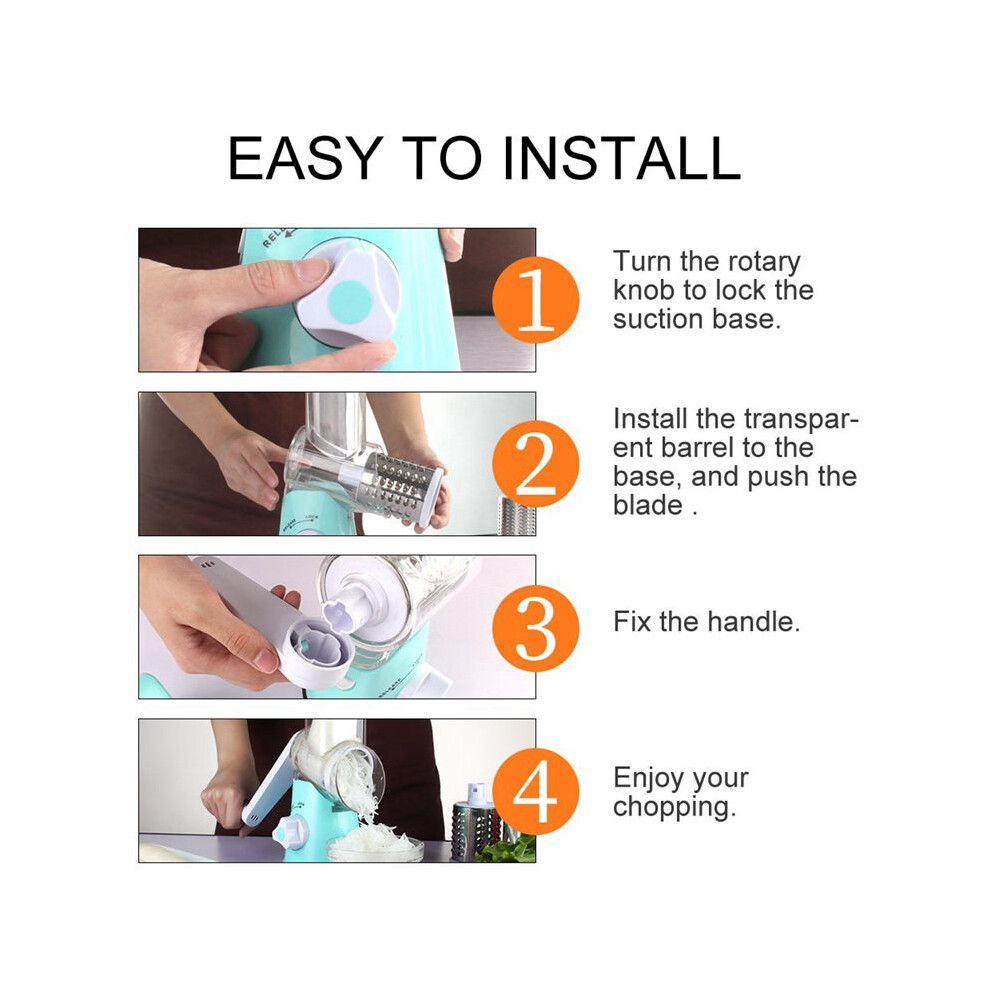 EASY TO INSTALL

1

Turn the rotary knob to lock the suction base.

2

Install the transparent barrel to the base, and push the blade .

3

Fix the handle.

4

Enjoy your chopping.