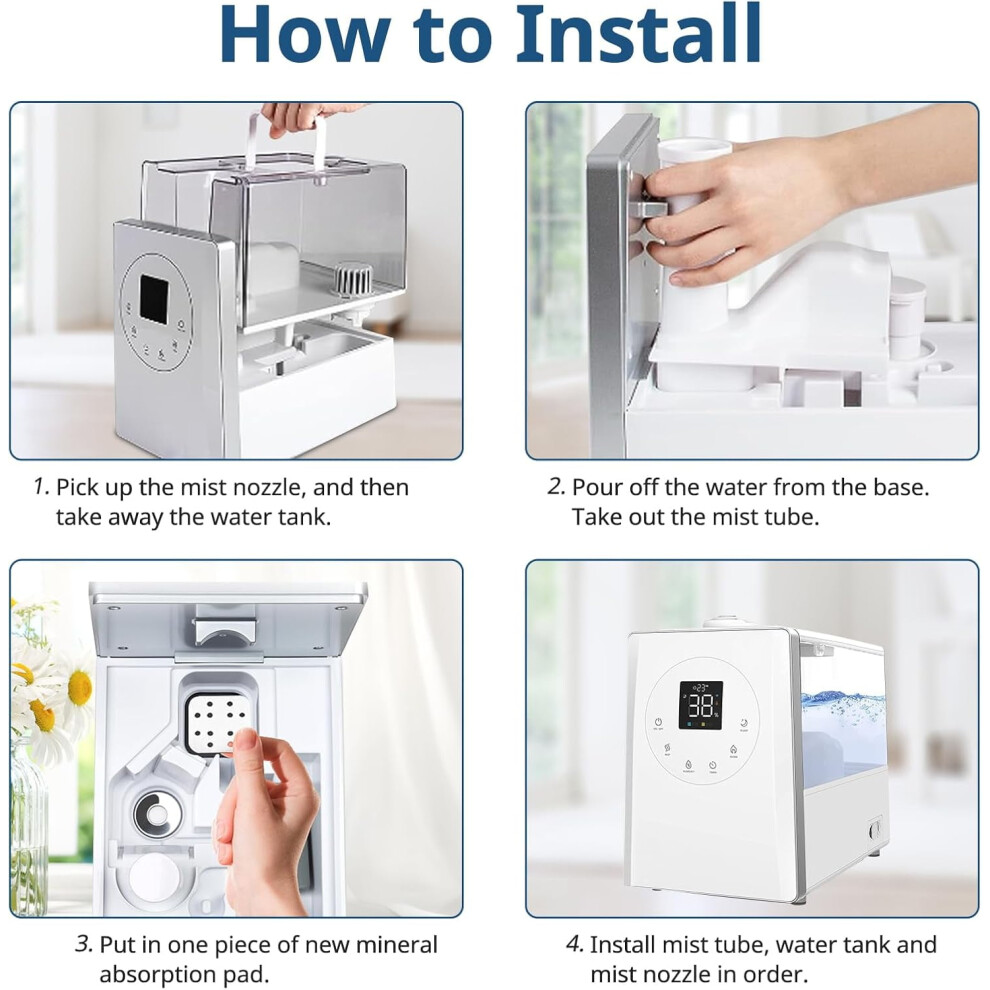 How to Install

1. Pick up the mist nozzle, and then take away the water tank.

2. Pour off the water from the base. Take out the mist tube.

3. Put in one piece of new mineral absorption pad.

38

4. Install mist tube, water tank and mist nozzle in order.