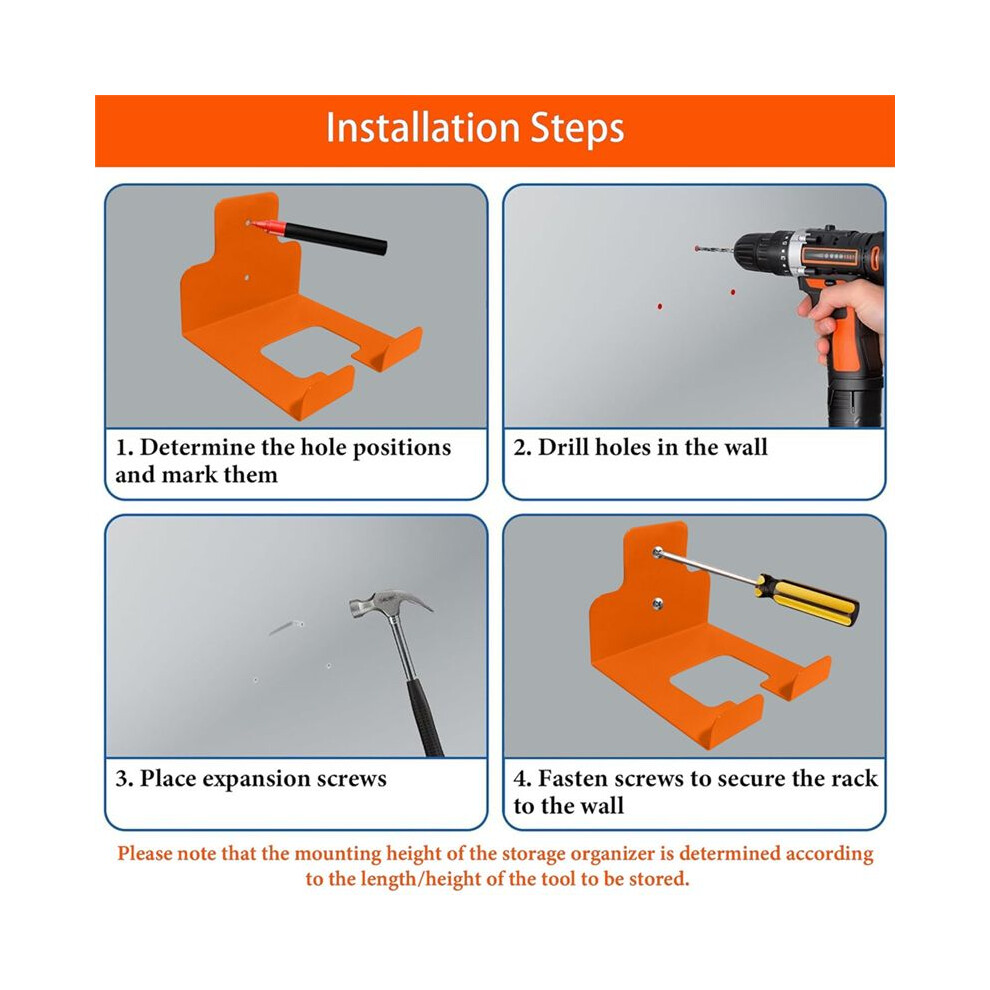 Installation Steps

1. Determine the hole positions and mark them

2. Drill holes in the wall

3. Place expansion screws

4. Fasten screws to secure the rack to the wall

Please note that the mounting height of the storage organizer is determined according to the length/height of the tool to be stored.