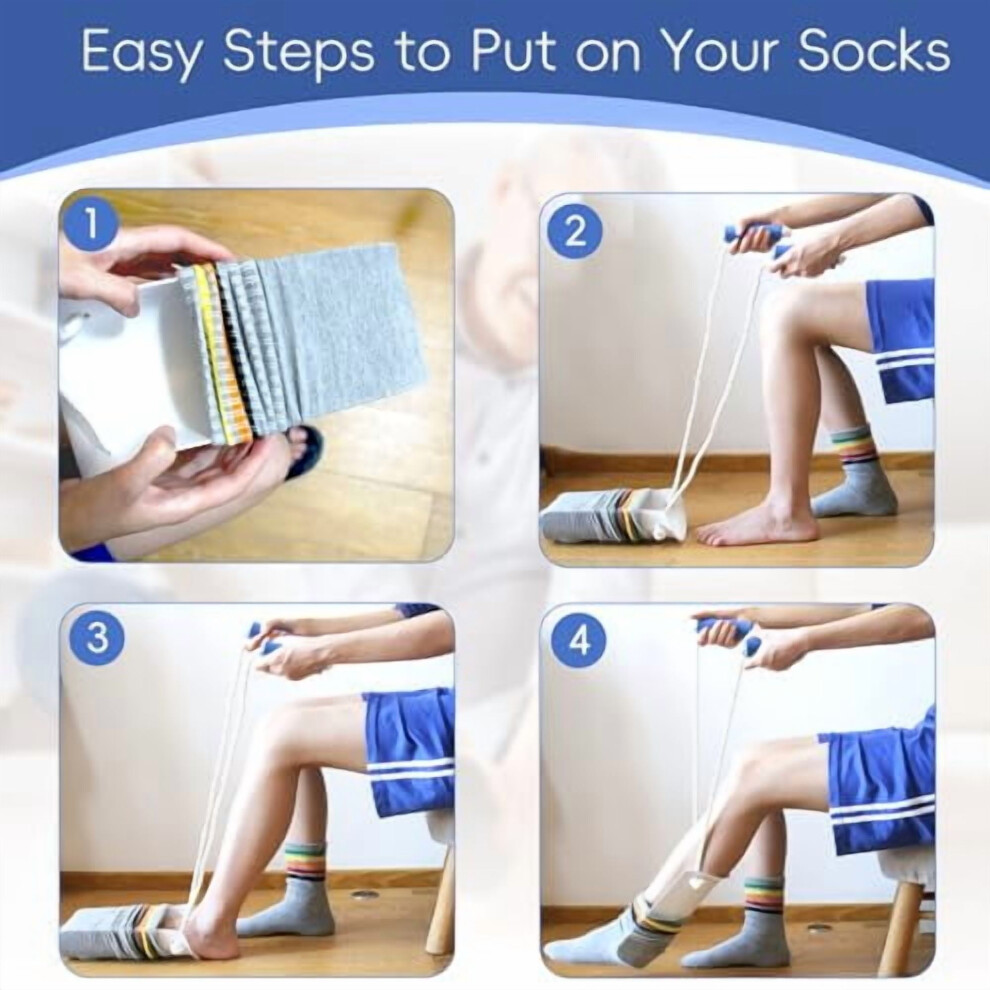 Easy Steps to Put on Your Socks

1

2

3

4