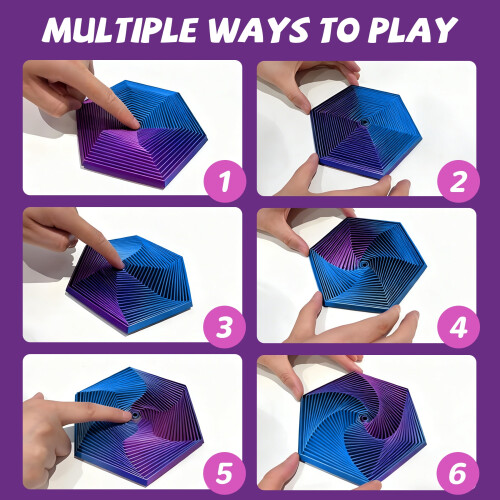 MULTIPLE WAYS TO PLAY

1

2

3

4

5

6