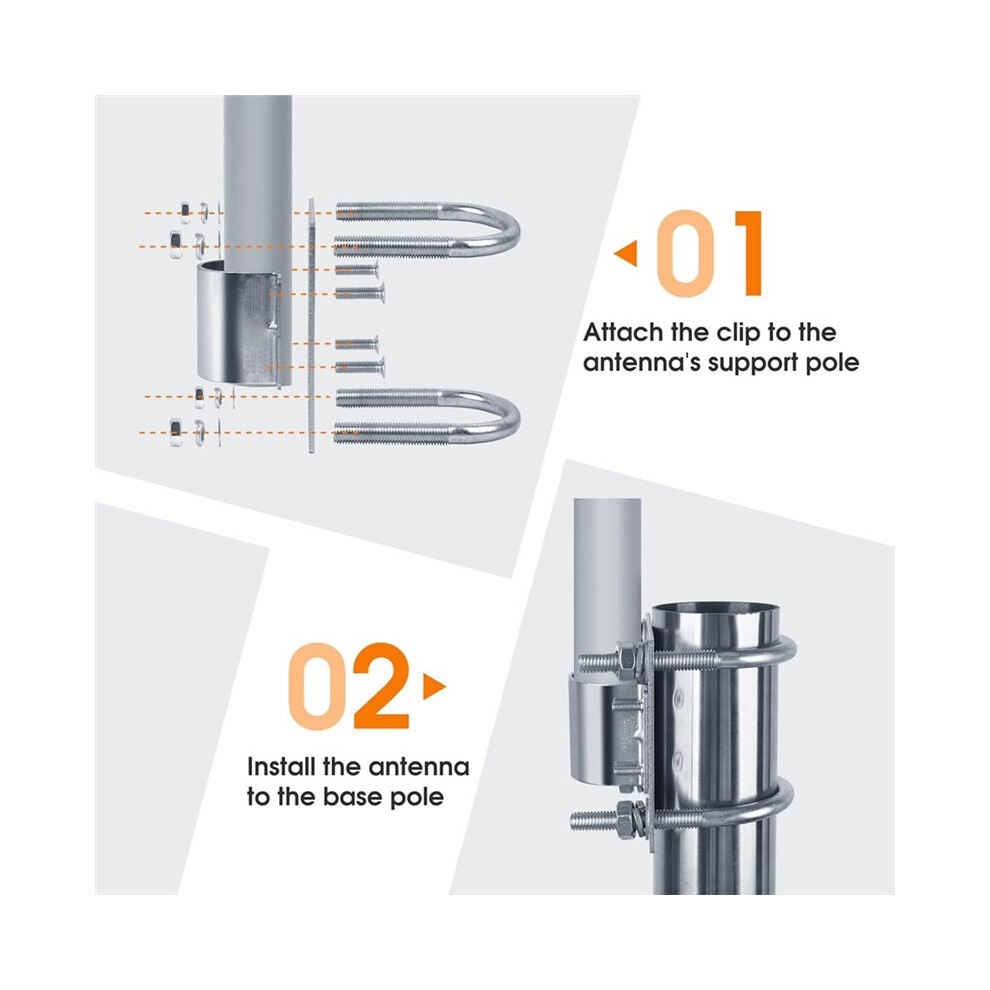 01

Attach the clip to the antenna's support pole

02

Install the antenna to the base pole