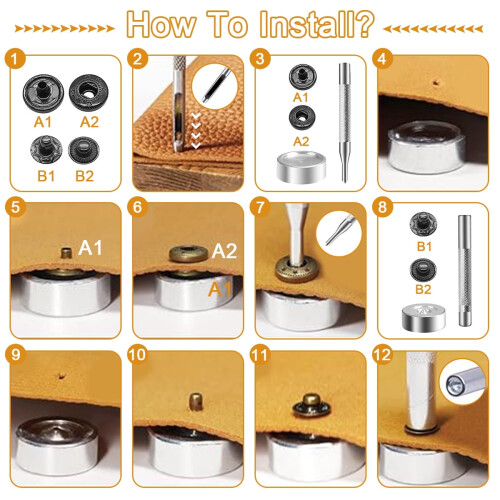 How To Install?

1
A1 A2
B1 B2

2

3
A1
A2

4

5
A1

6
A2
A1

7

8
B1
B2

9

10

11

12