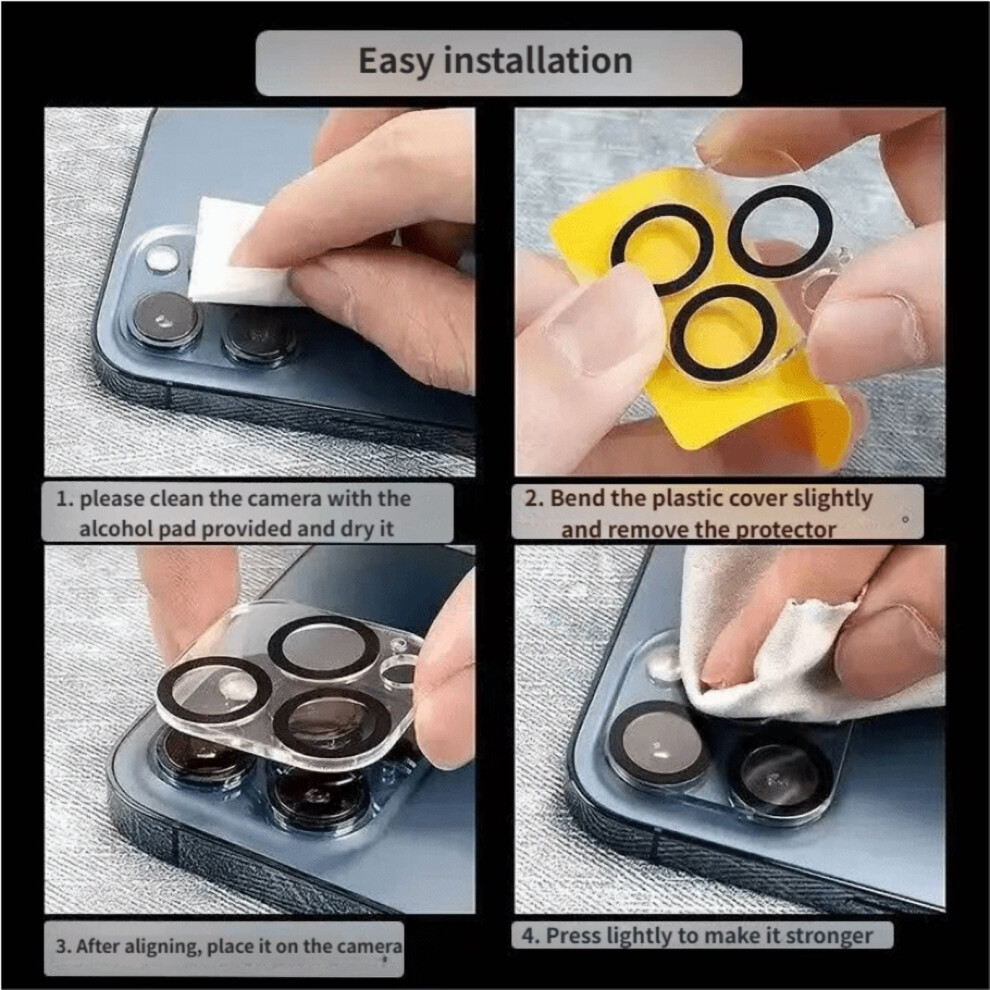 Easy installation

1. please clean the camera with the alcohol pad provided and dry it

2. Bend the plastic cover slightly and remove the protector

3. After aligning, place it on the camera

4. Press lightly to make it stronger