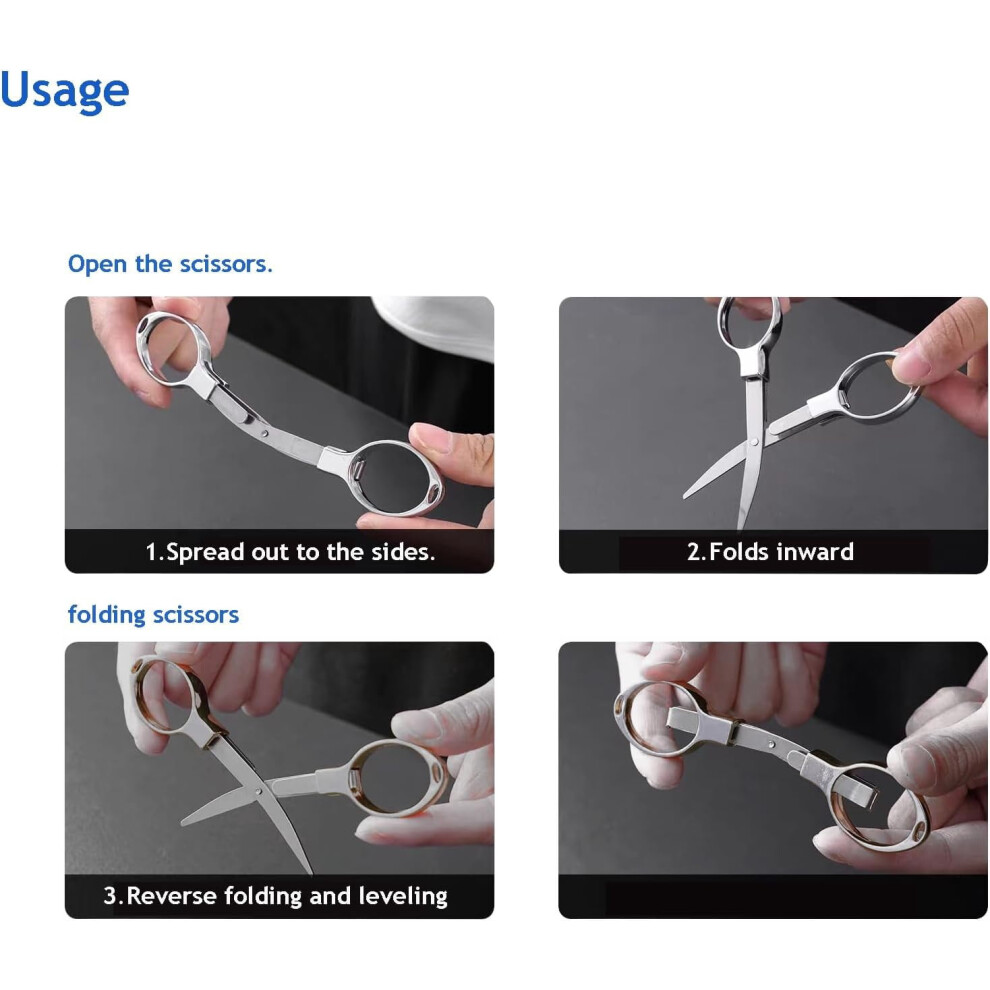 Usage

Open the scissors.

1.Spread out to the sides.

2.Folds inward

folding scissors

3.Reverse folding and leveling