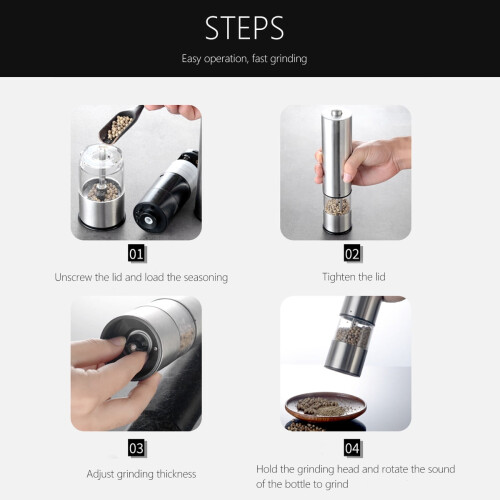 STEPS

Easy operation, fast grinding

01

Unscrew the lid and load the seasoning

02

Tighten the lid

03

Adjust grinding thickness

04

Hold the grinding head and rotate the sound of the bottle to grind