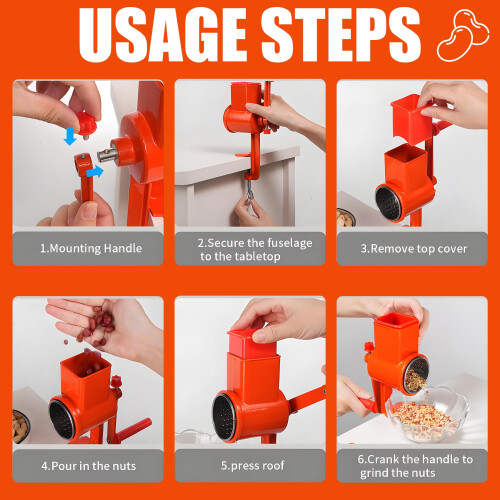 USAGE STEPS

1.Mounting Handle

2.Secure the fuselage to the tabletop

3.Remove top cover

4.Pour in the nuts

5.press roof

6.Crank the handle to grind the nuts