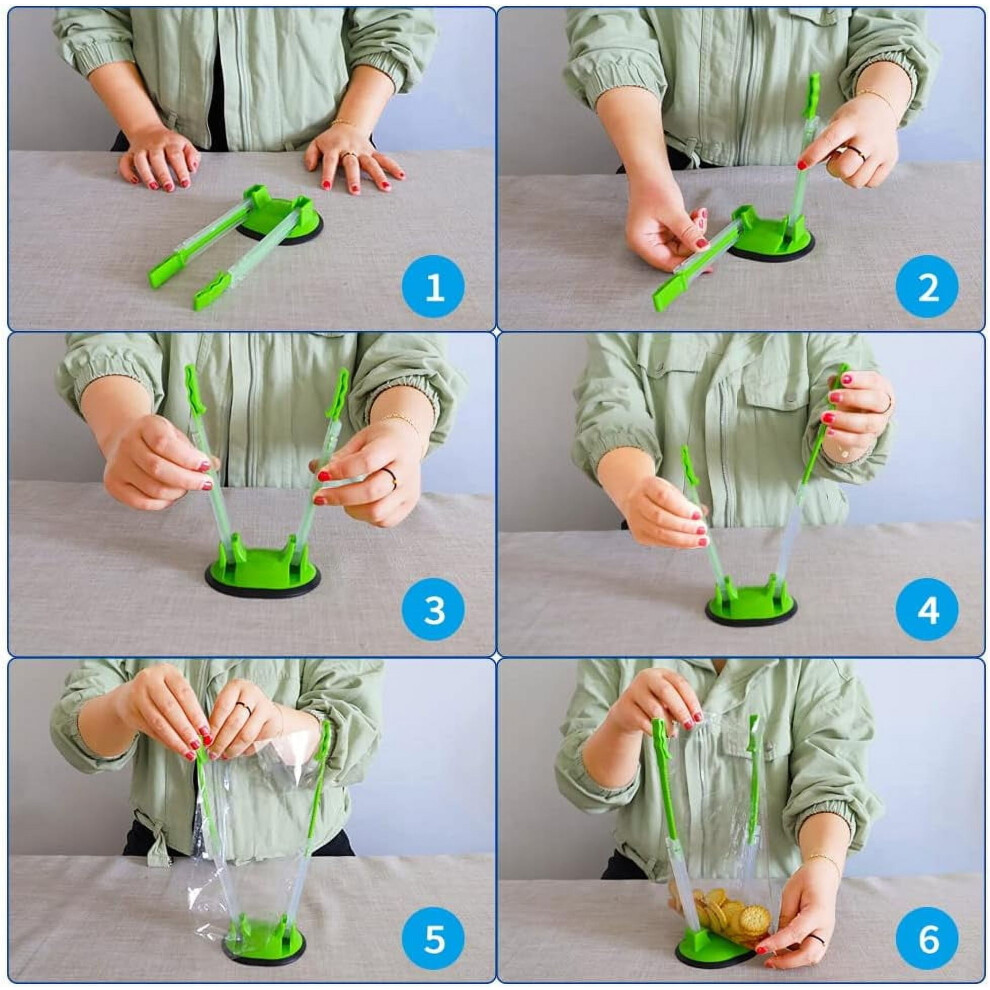 1

2

3

4

5

6