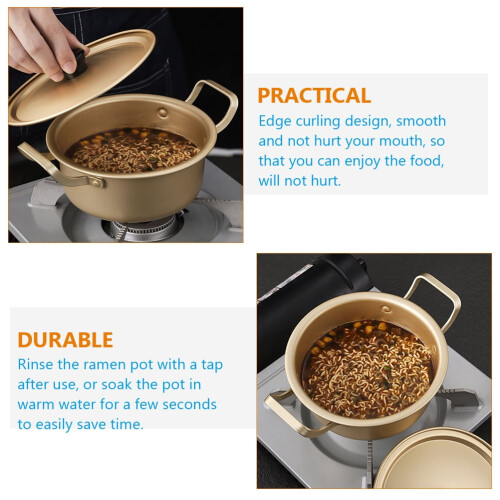 PRACTICAL
Edge curling design, smooth and not hurt your mouth, so that you can enjoy the food, will not hurt.

DURABLE
Rinse the ramen pot with a tap after use, or soak the pot in warm water for a few seconds to easily save time.