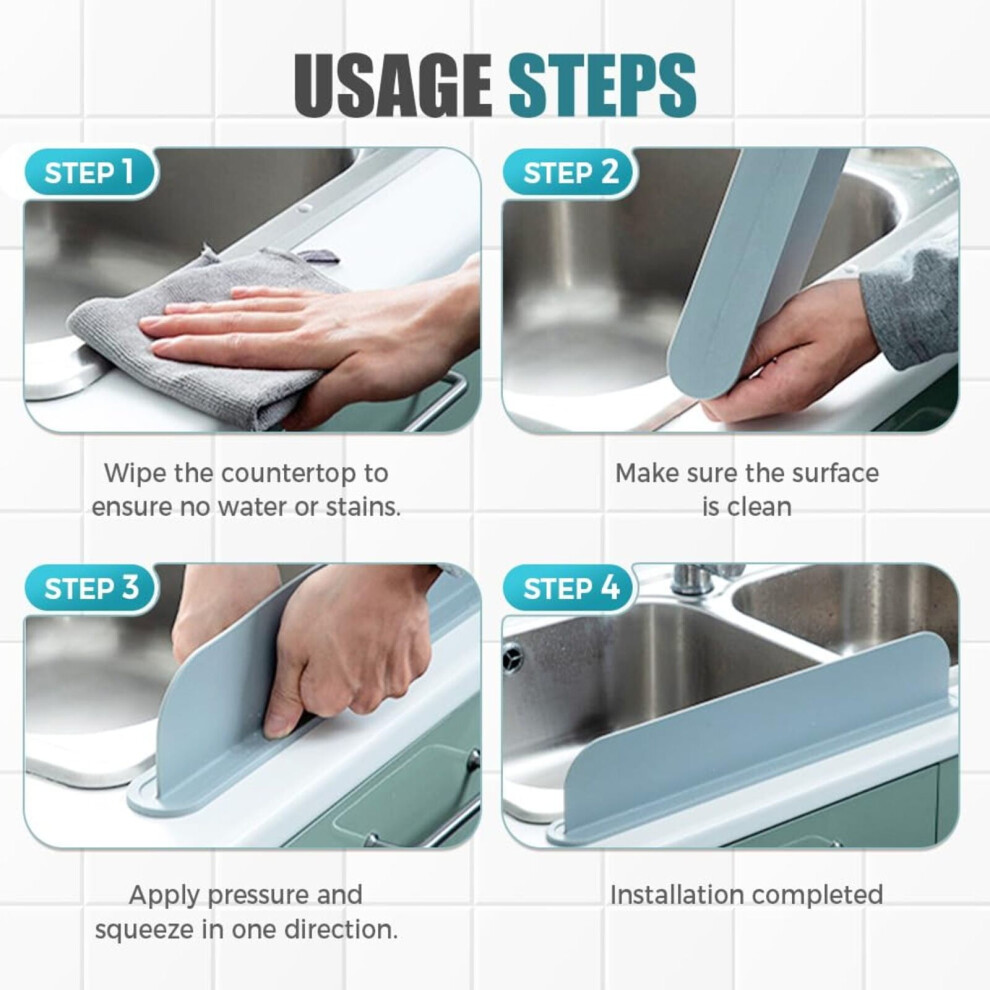 USAGE STEPS

STEP 1

Wipe the countertop to ensure no water or stains.

STEP 2

Make sure the surface is clean

STEP 3

Apply pressure and squeeze in one direction.

STEP 4

Installation completed