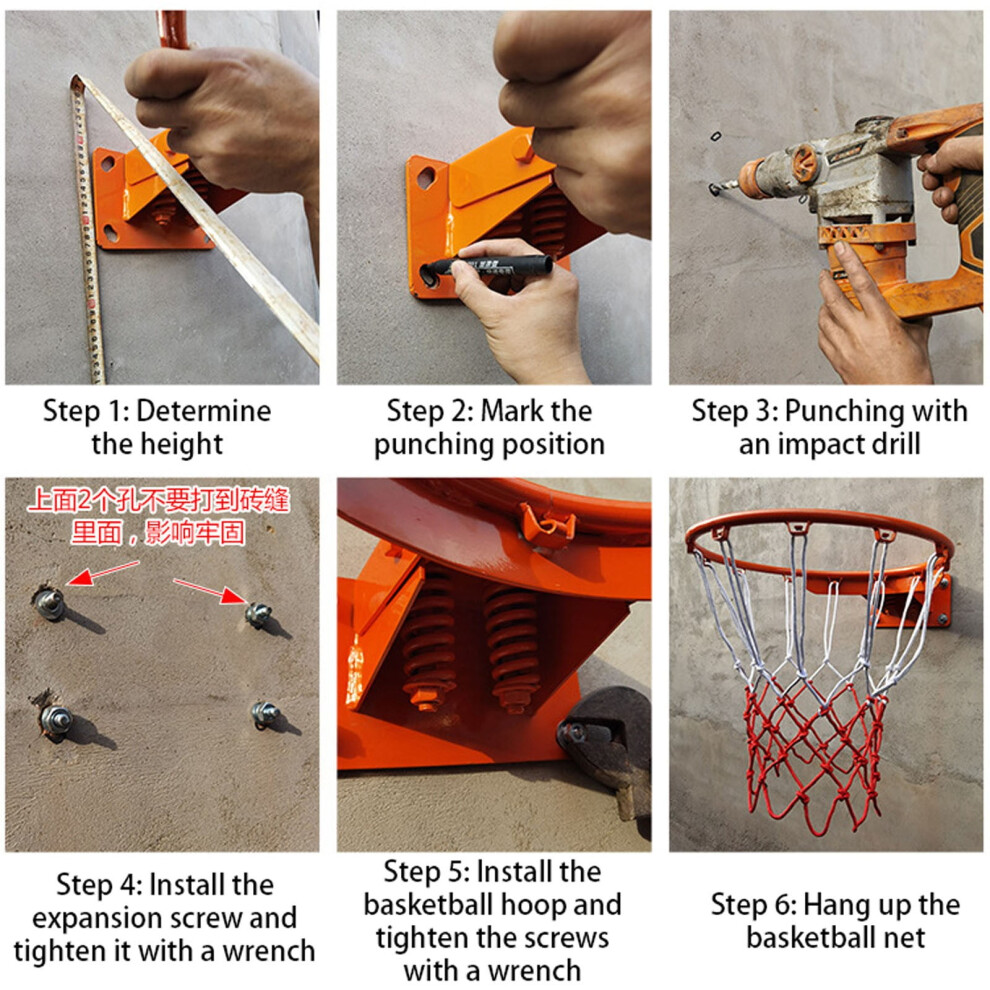 Step 1: Determine the height

Step 2: Mark the punching position

Step 3: Punching with an impact drill

上面2个孔不要打到砖缝里面，影响牢固

Step 4: Install the expansion screw and tighten it with a wrench

Step 5: Install the basketball hoop and tighten the screws with a wrench

Step 6: Hang up the basketball net