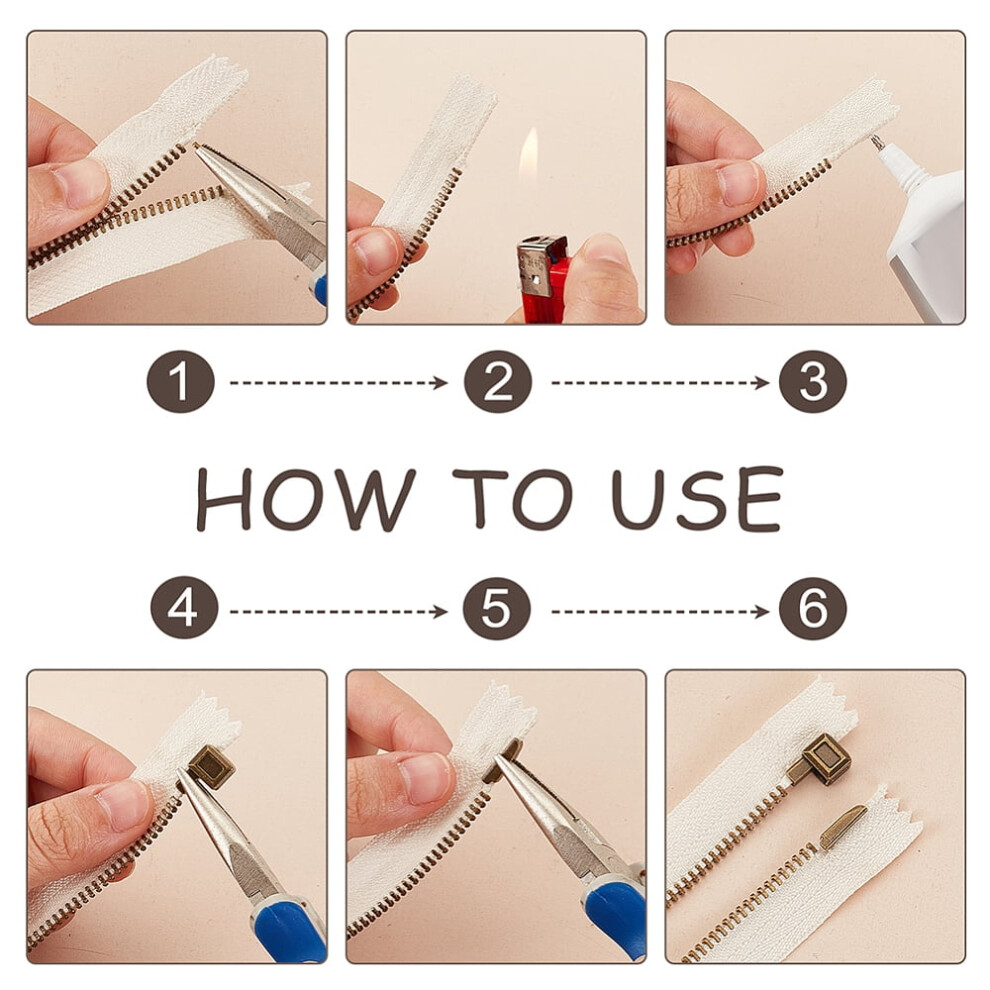 1
2
3

HOW TO USE

4
5
6