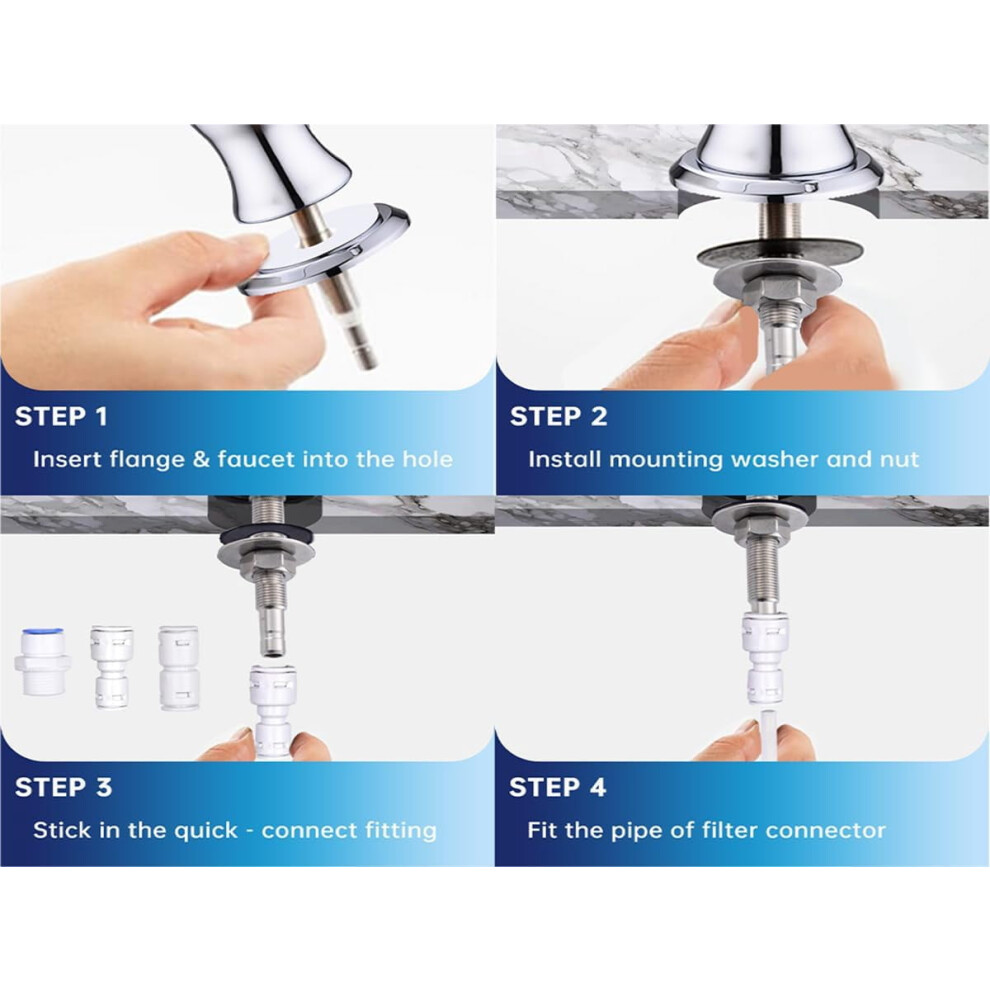 STEP 1
Insert flange & faucet into the hole

STEP 2
Install mounting washer and nut

STEP 3
Stick in the quick - connect fitting

STEP 4
Fit the pipe of filter connector