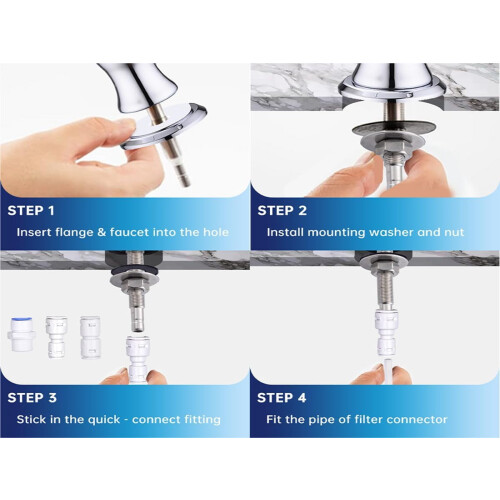 STEP 1
Insert flange & faucet into the hole

STEP 2
Install mounting washer and nut

STEP 3
Stick in the quick - connect fitting

STEP 4
Fit the pipe of filter connector