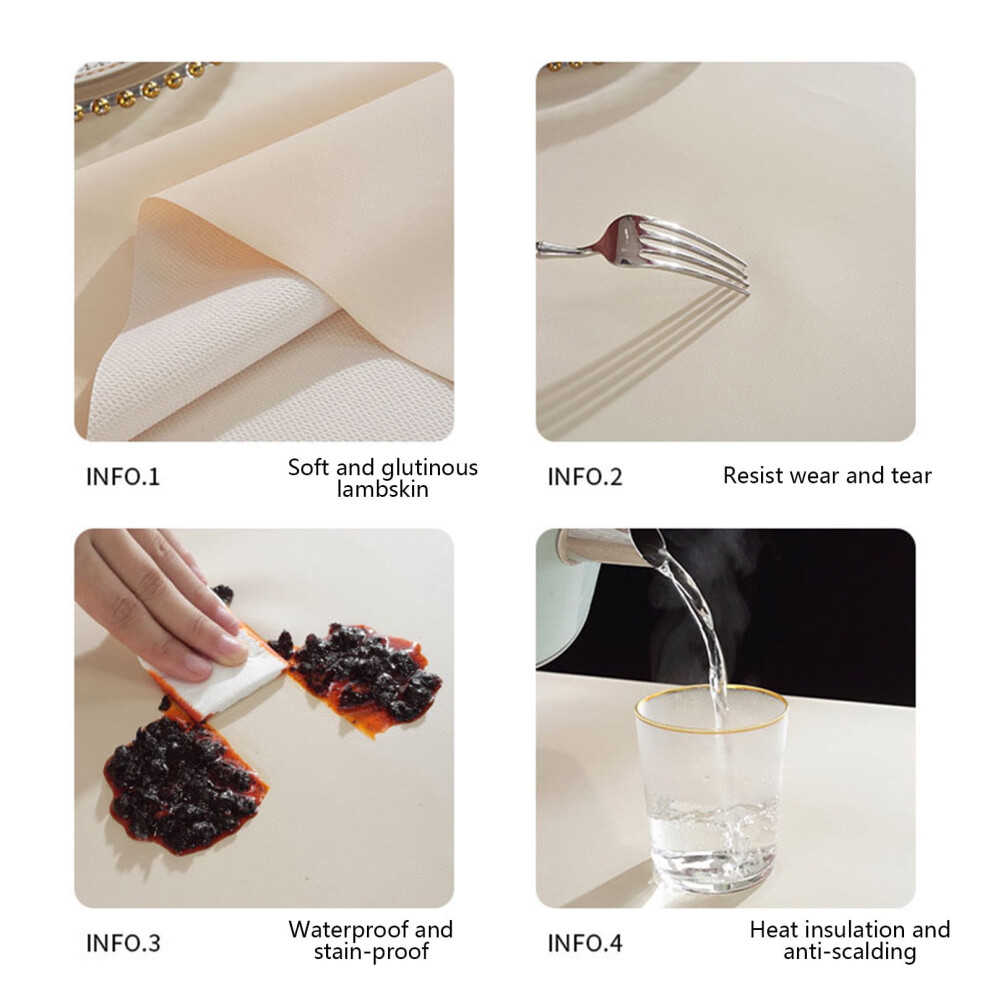 INFO.1
Soft and glutinous lambskin

INFO.2
Resist wear and tear

INFO.3
Waterproof and stain-proof

INFO.4
Heat insulation and anti-scalding