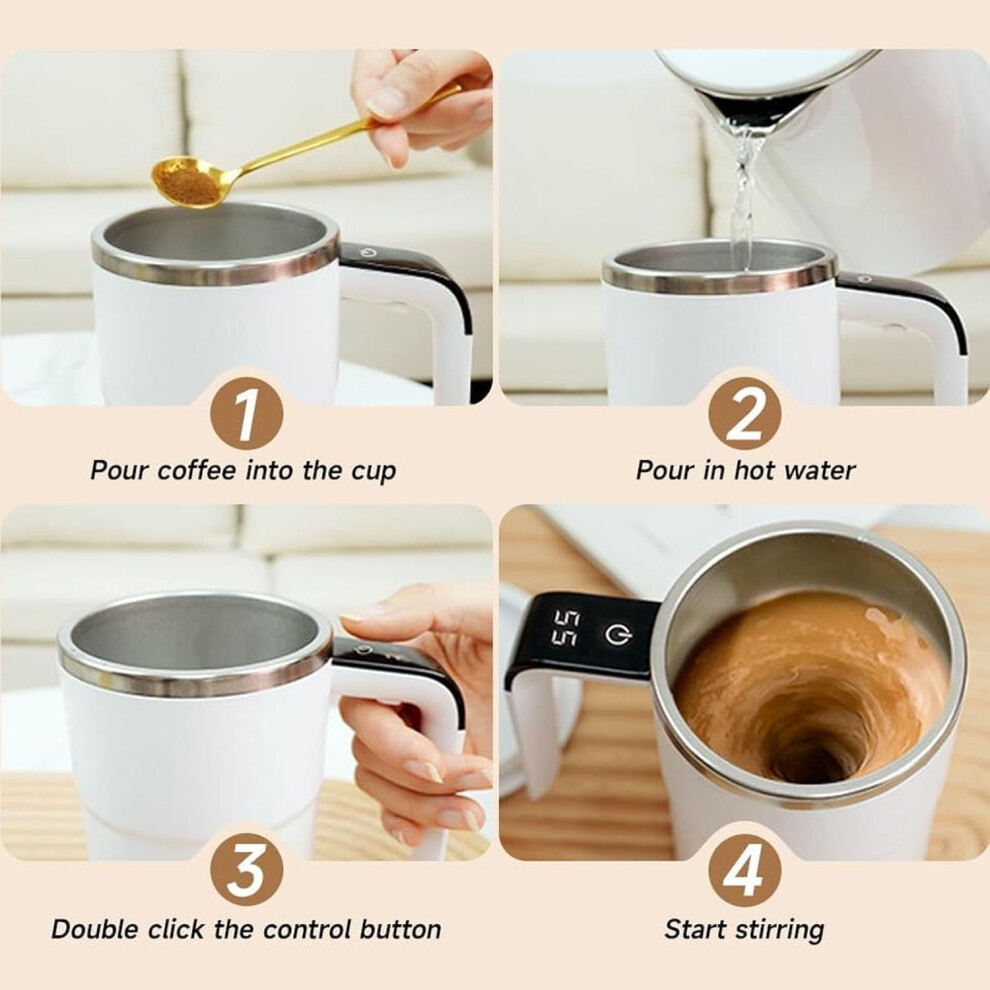 1
Pour coffee into the cup

2
Pour in hot water

3
Double click the control button

55

4
Start stirring