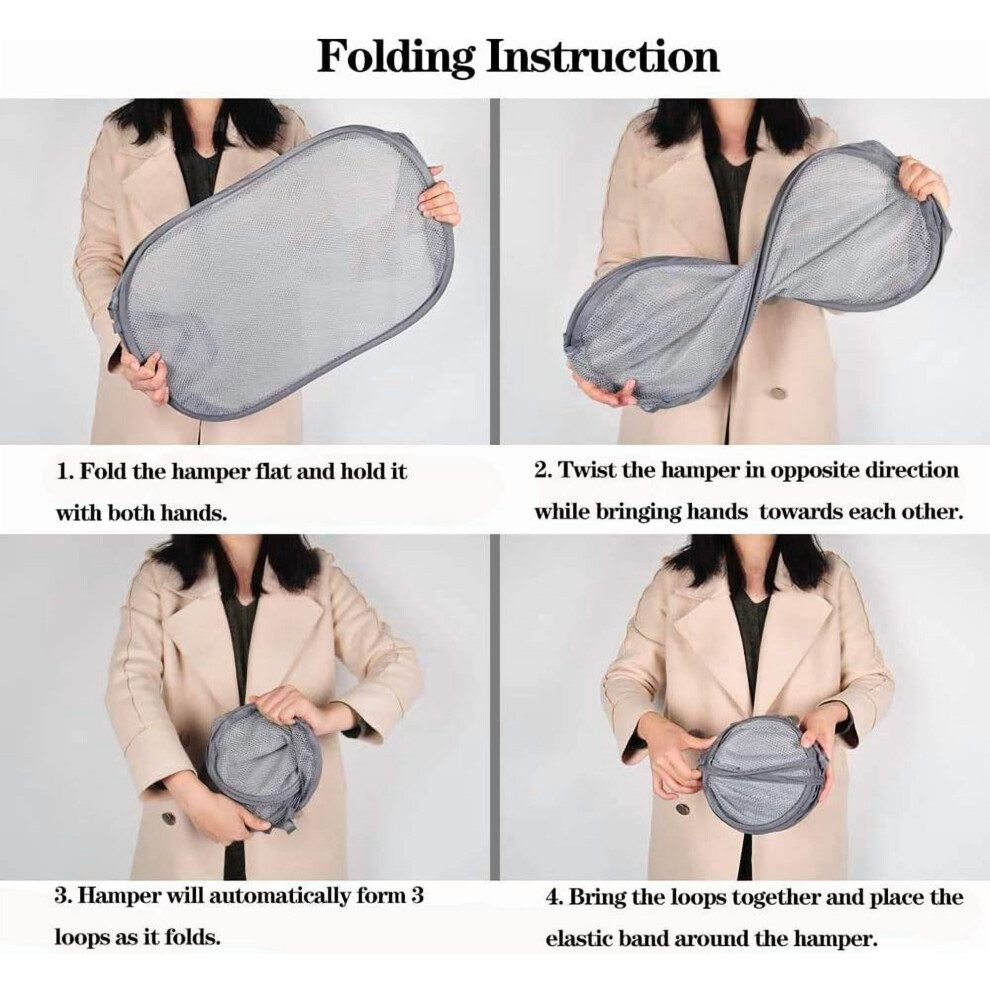 Folding Instruction

1. Fold the hamper flat and hold it with both hands.

2. Twist the hamper in opposite direction while bringing hands  towards each other.

3. Hamper will automatically form 3 loops as it folds.

4. Bring the loops together and place the elastic band around the hamper.