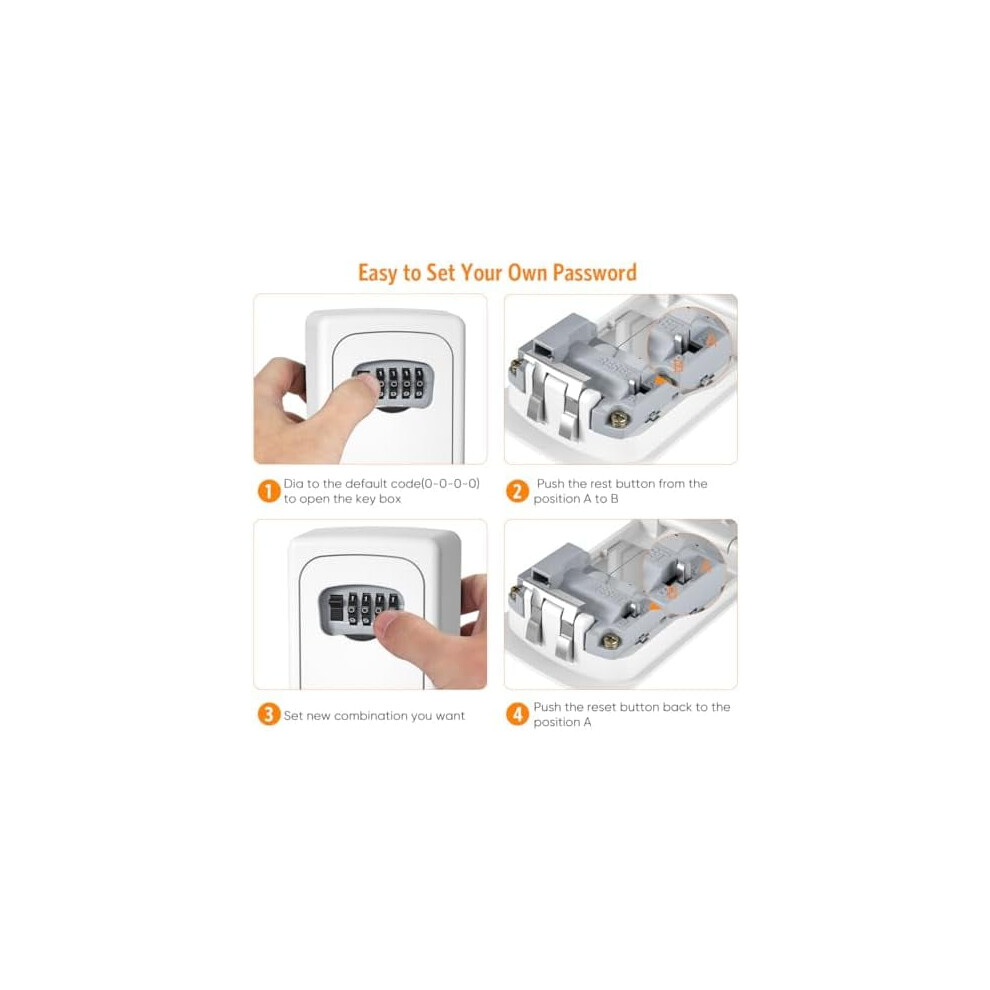 Easy to Set Your Own Password

1 Dia to the default code(0-0-0-0) to open the key box

2 Push the rest button from the position A to B

3 Set new combination you want

4 Push the reset button back to the position A