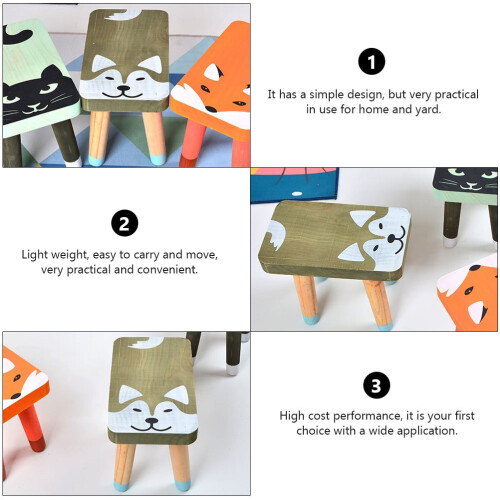 1

It has a simple design, but very practical in use for home and yard.

2

Light weight, easy to carry and move, very practical and convenient.

3

High cost performance, it is your first choice with a wide application.