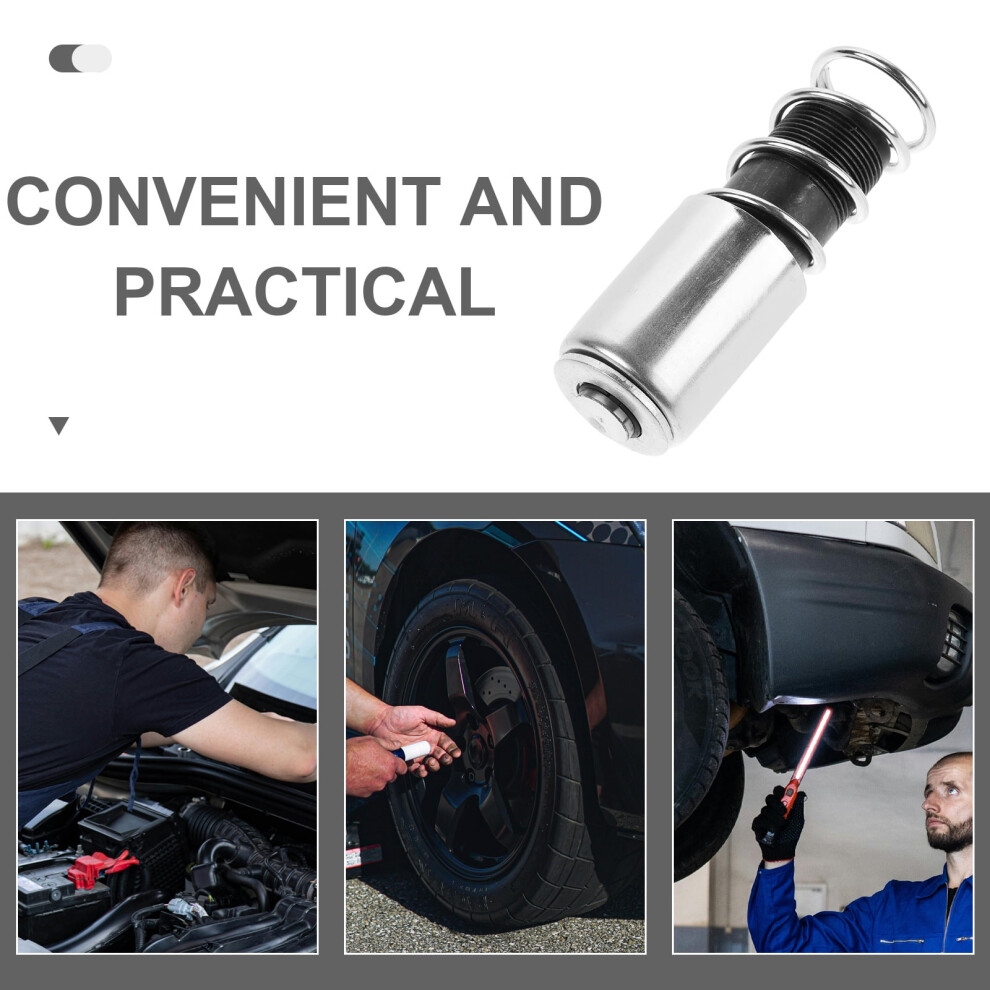 CONVENIENT AND PRACTICAL