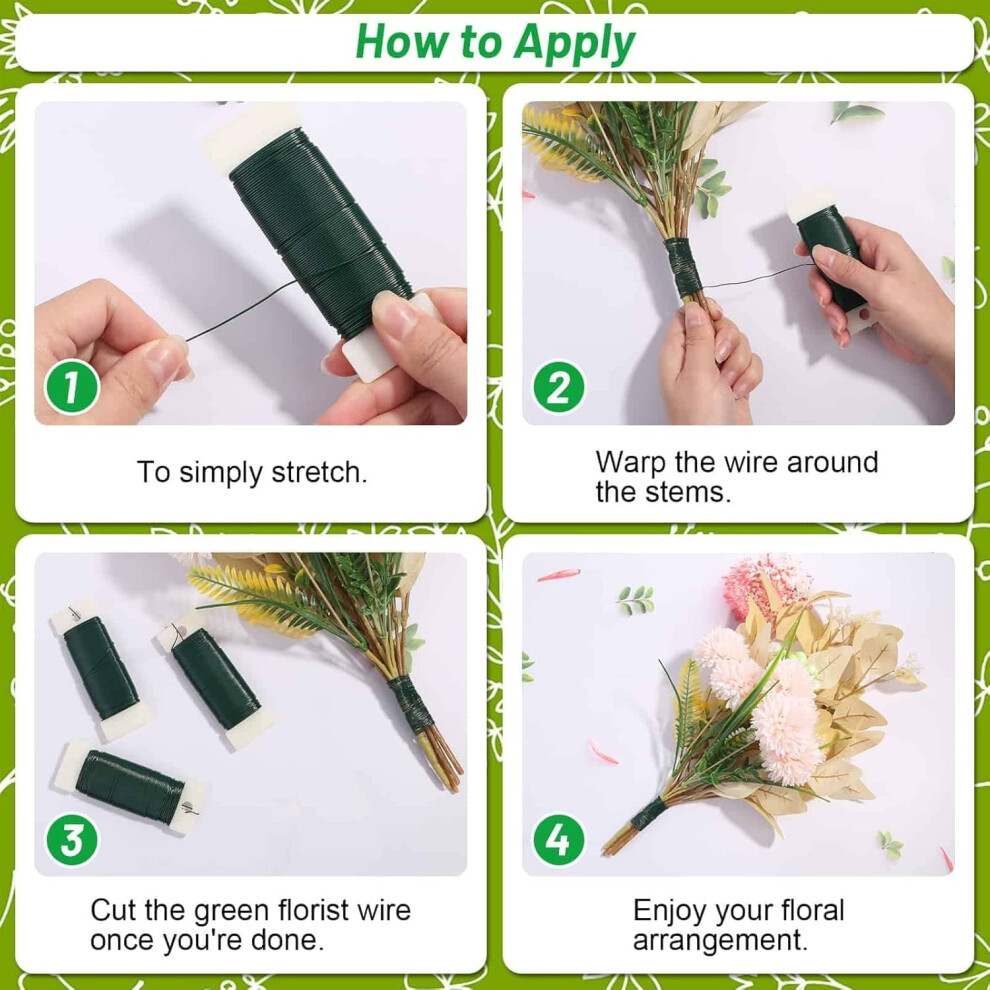 How to Apply

1

To simply stretch.

2

Warp the wire around the stems.

3

Cut the green florist wire once you're done.

4

Enjoy your floral arrangement.