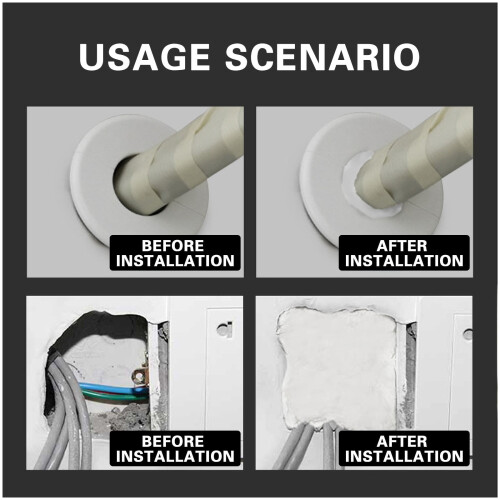 USAGE SCENARIO

BEFORE INSTALLATION

AFTER INSTALLATION

BEFORE INSTALLATION

AFTER INSTALLATION