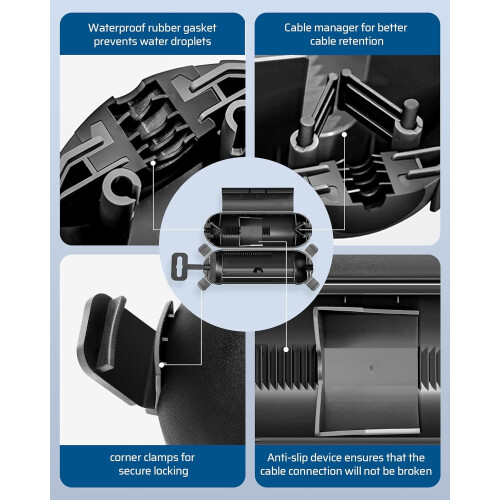 Waterproof rubber gasket prevents water droplets

Cable manager for better cable retention

corner clamps for secure locking

Anti-slip device ensures that the cable connection will not be broken