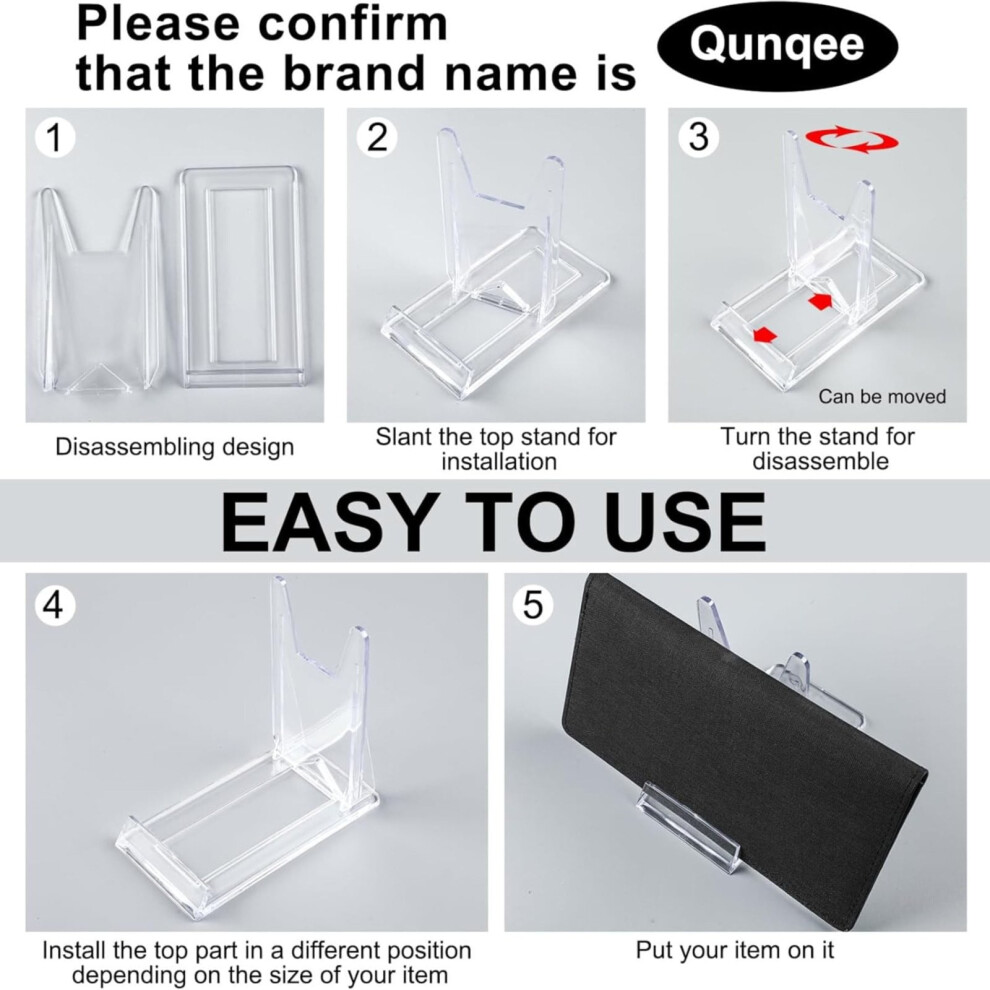 Please confirm that the brand name is Qunqee

1

Disassembling design

2

Slant the top stand for installation

3

Can be moved

Turn the stand for disassemble

EASY TO USE

4

Install the top part in a different position depending on the size of your item

5

Put your item on it