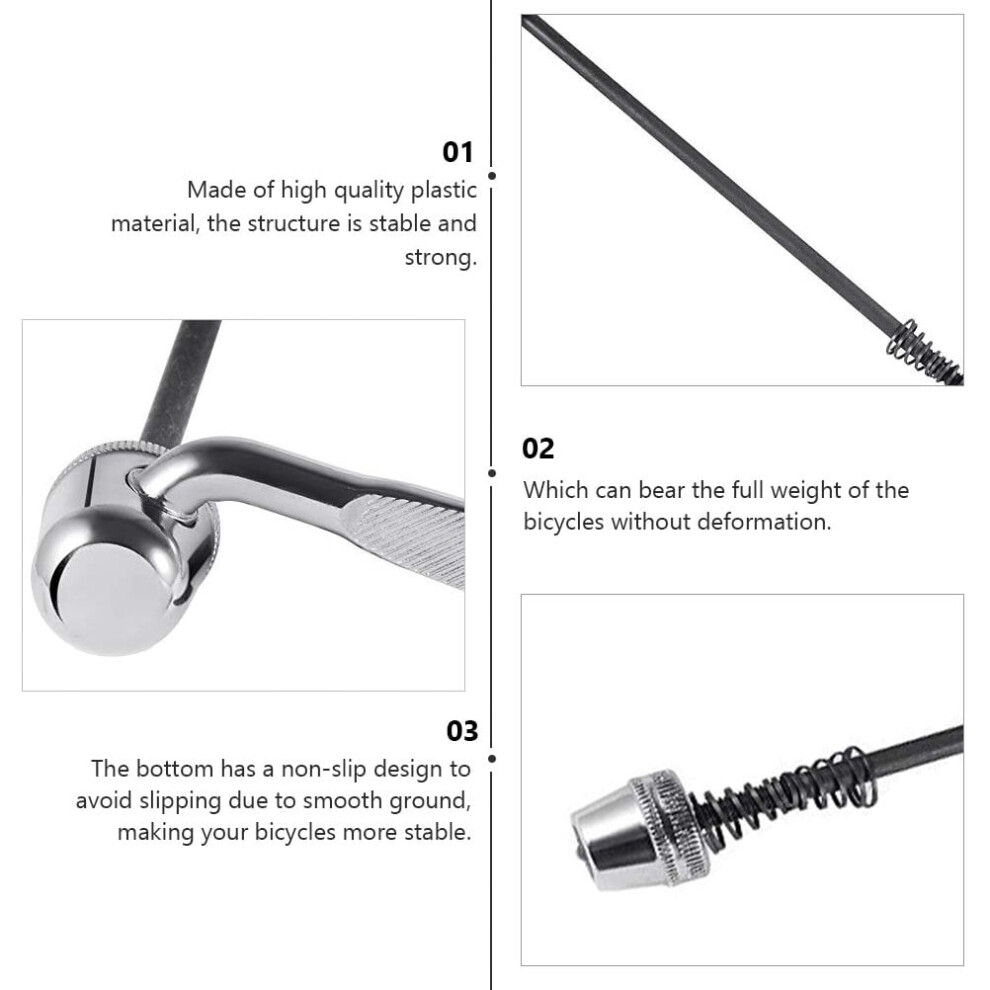 01

Made of high quality plastic material, the structure is stable and strong.

02

Which can bear the full weight of the bicycles without deformation.

03

The bottom has a non-slip design to avoid slipping due to smooth ground, making your bicycles more stable.