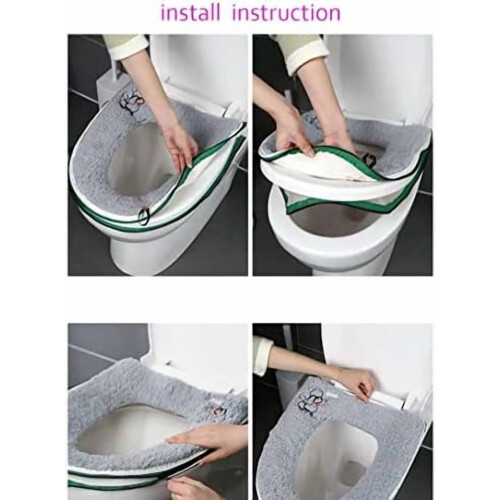 install instruction