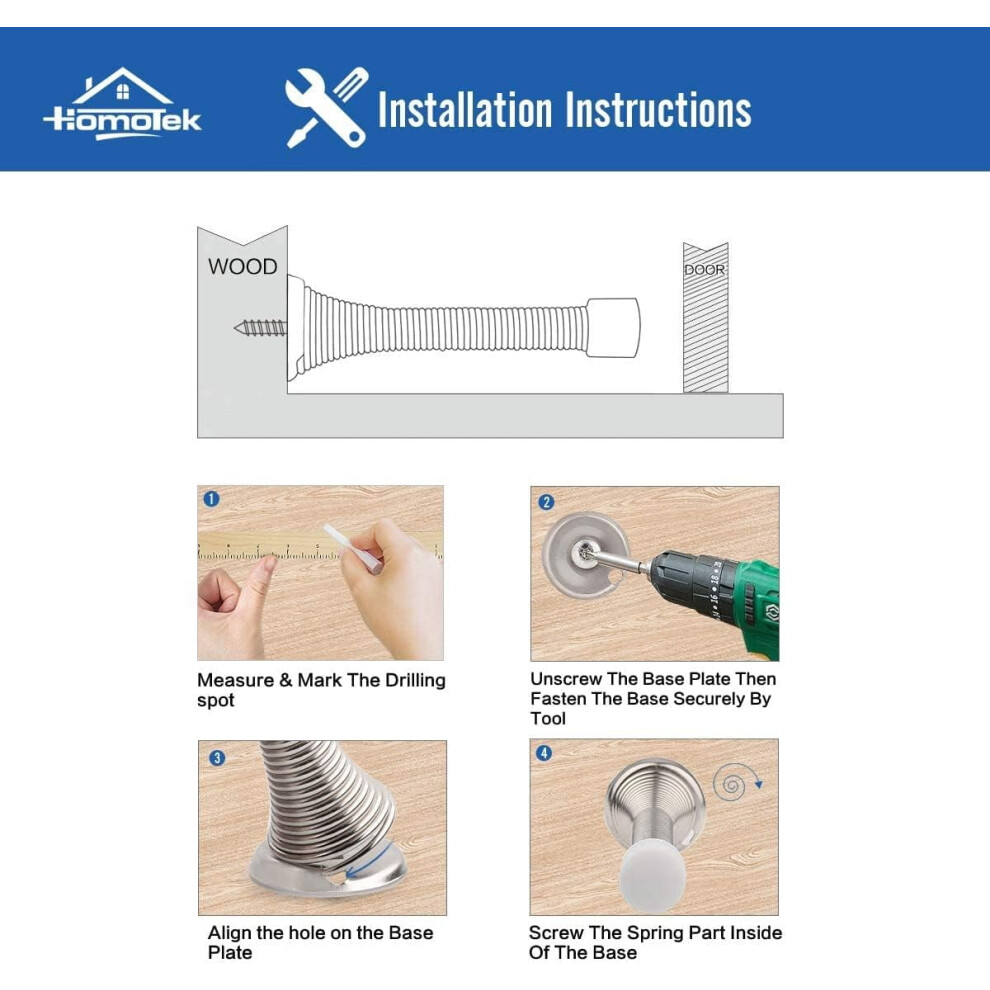 HomoTek

Installation Instructions

WOOD

DOOR

1

Measure & Mark The Drilling spot

2

Unscrew The Base Plate Then Fasten The Base Securely By Tool

3

Align the hole on the Base Plate

4

Screw The Spring Part Inside Of The Base