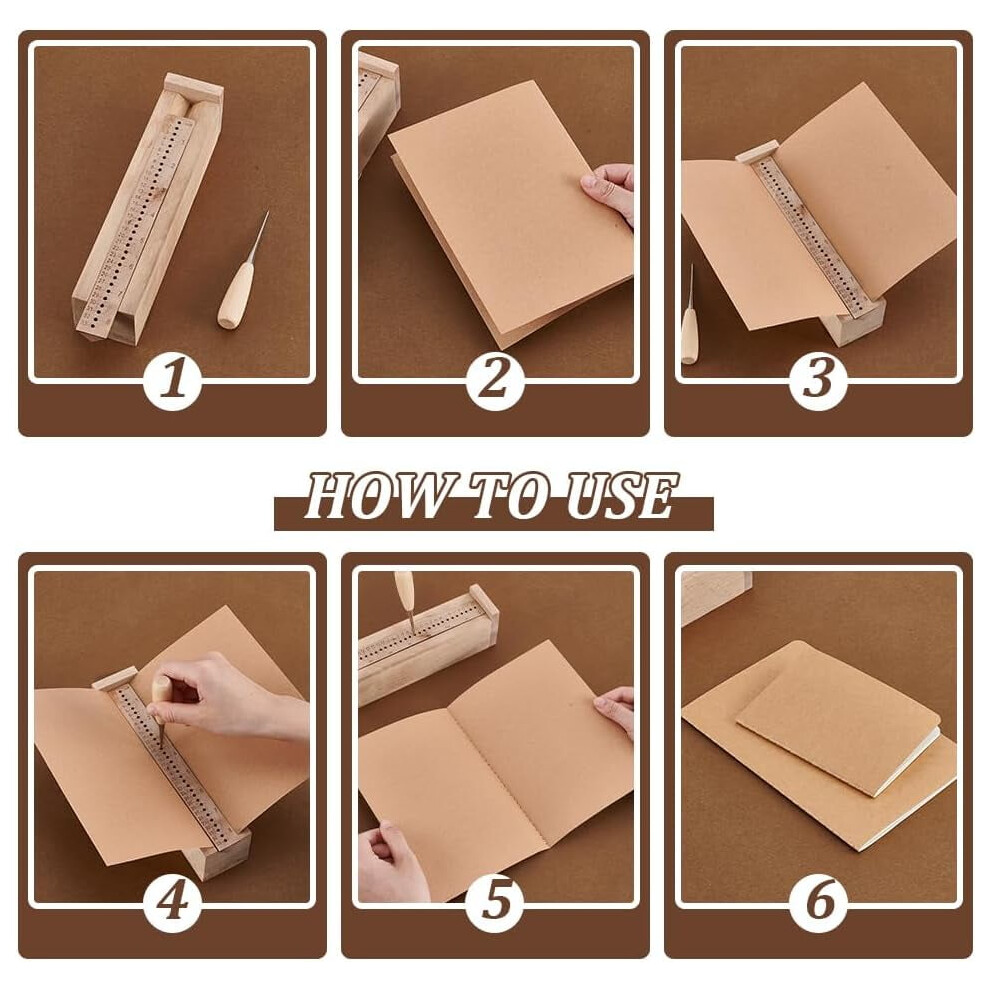 1

2

3

HOW TO USE

4

5

6