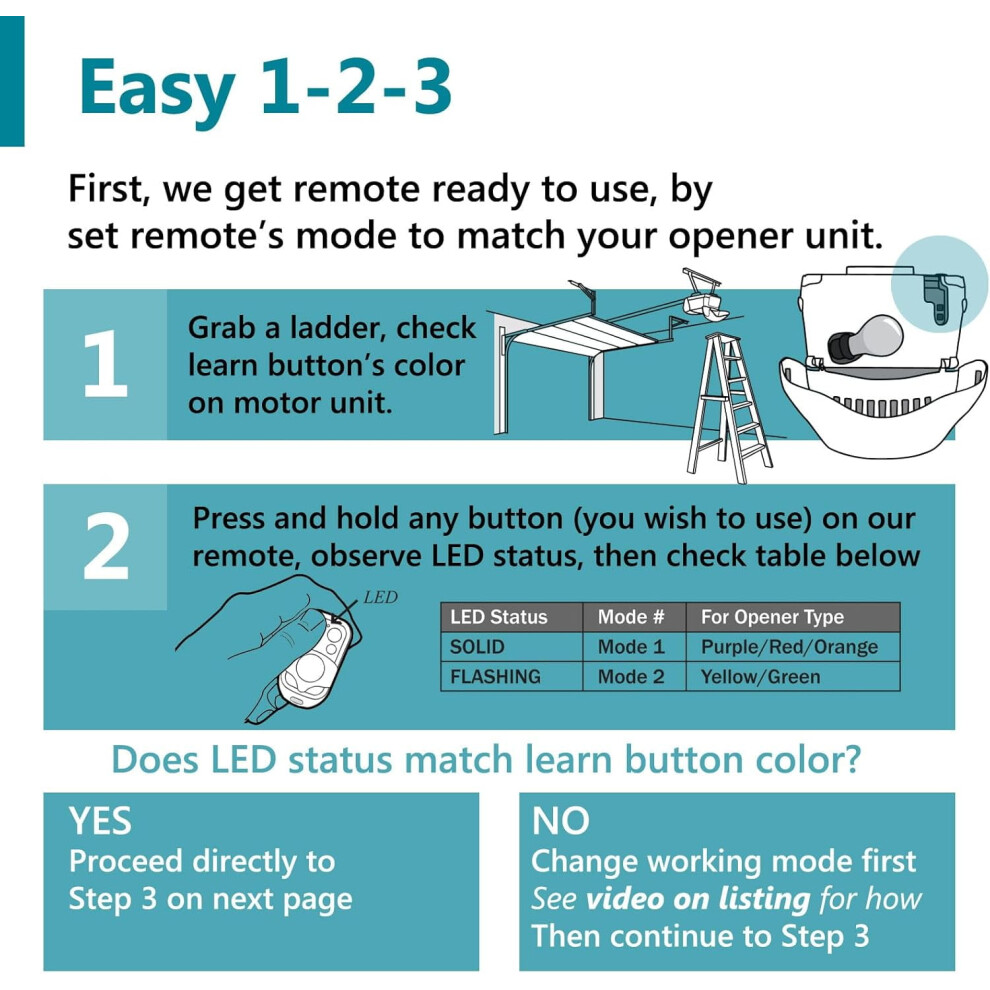 Easy 1-2-3

First, we get remote ready to use, by set remote's mode to match your opener unit.

1

Grab a ladder, check learn button's color on motor unit.

2

Press and hold any button (you wish to use) on our remote, observe LED status, then check table below

LED

| LED Status | Mode # | For Opener Type |
|---|---|---|
| SOLID | Mode 1 | Purple/Red/Orange |
| FLASHING | Mode 2 | Yellow/Green |

Does LED status match learn button color?

YES
Proceed directly to Step 3 on next page

NO
Change working mode first
See video on listing for how
Then continue to Step 3