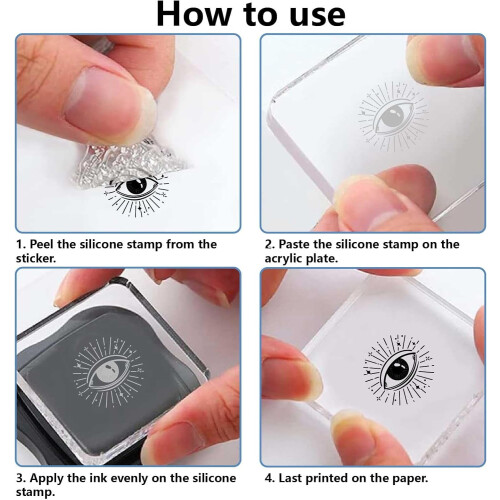 How to use

1. Peel the silicone stamp from the sticker.

2. Paste the silicone stamp on the acrylic plate.

3. Apply the ink evenly on the silicone stamp.

4. Last printed on the paper.