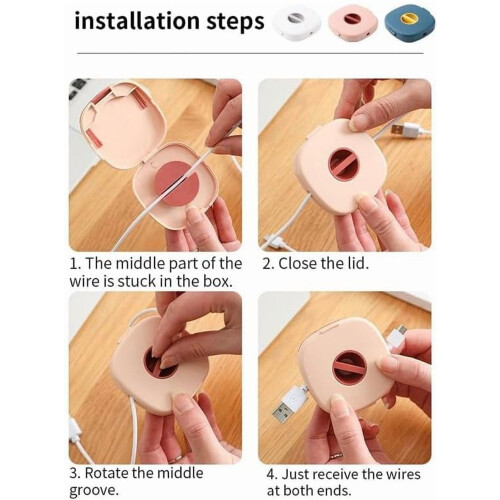 installation steps

1. The middle part of the wire is stuck in the box.

2. Close the lid.

3. Rotate the middle groove.

4. Just receive the wires at both ends.