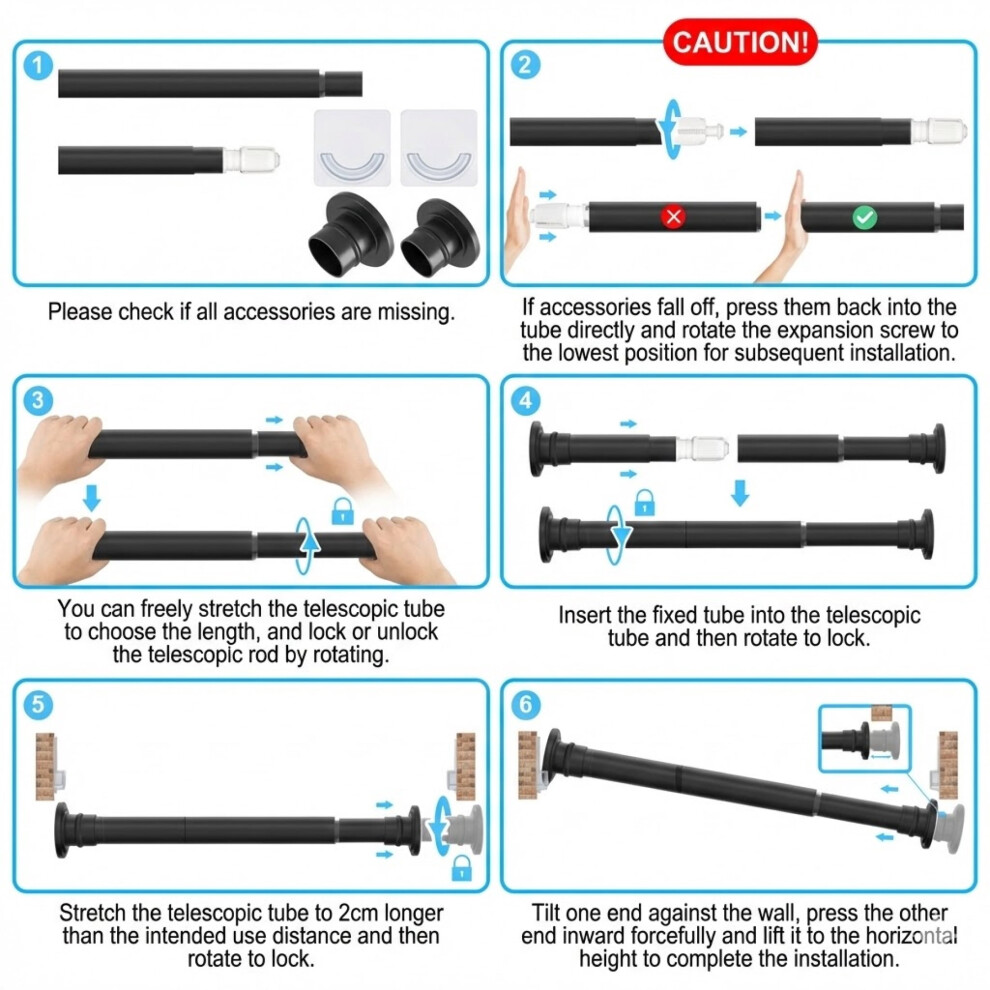 1

Please check if all accessories are missing.

CAUTION!

2

If accessories fall off, press them back into the tube directly and rotate the expansion screw to the lowest position for subsequent installation.

3

You can freely stretch the telescopic tube to choose the length, and lock or unlock the telescopic rod by rotating.

4

Insert the fixed tube into the telescopic tube and then rotate to lock.

5

Stretch the telescopic tube to 2cm longer than the intended use distance and then rotate to lock.

6

Tilt one end against the wall, press the other end inward forcefully and lift it to the horizontal height to complete the installation.