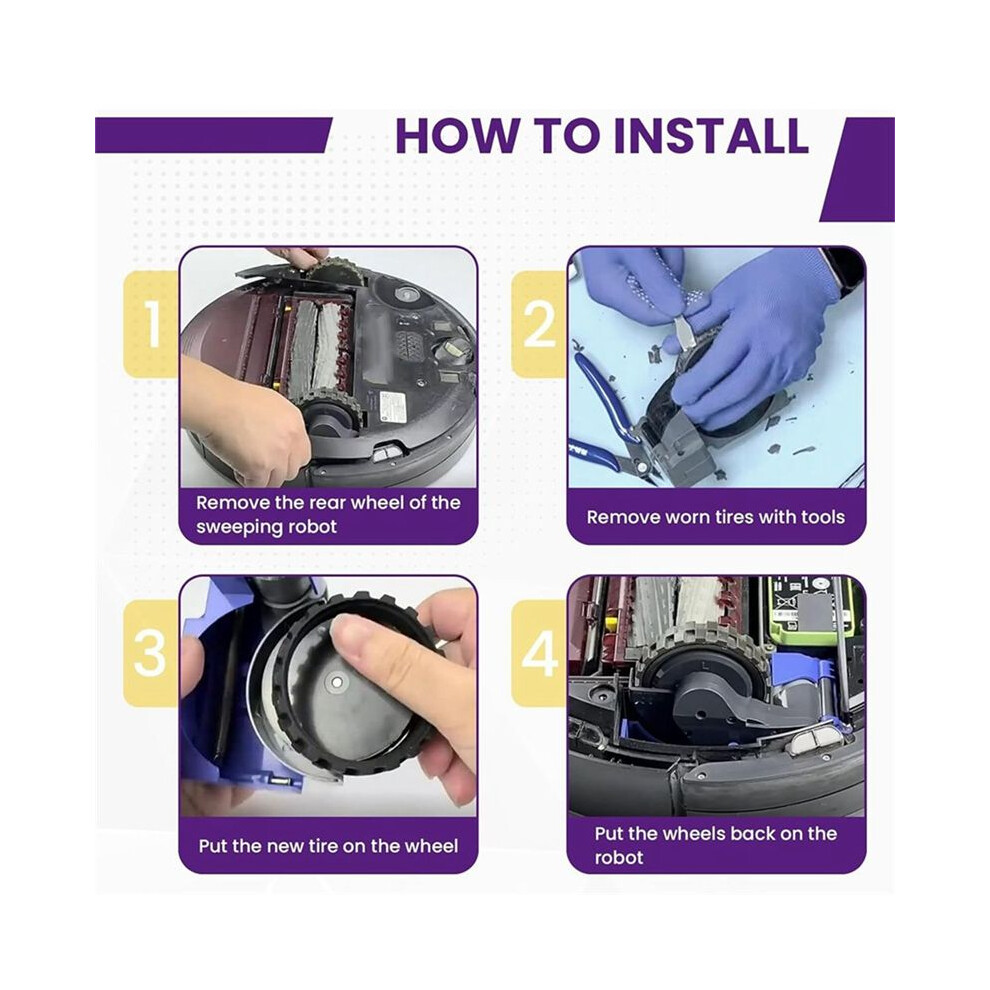 HOW TO INSTALL

1

Remove the rear wheel of the sweeping robot

2

Remove worn tires with tools

3

Put the new tire on the wheel

4

Put the wheels back on the robot