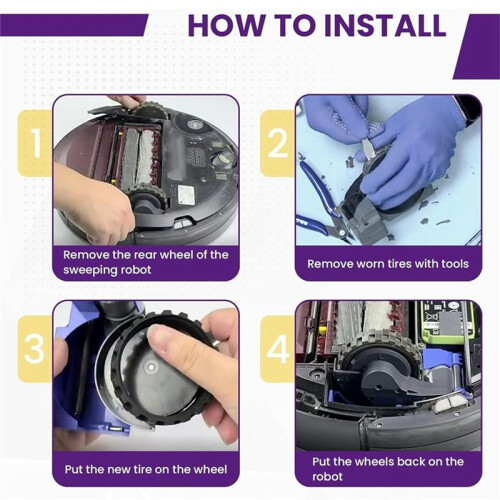 HOW TO INSTALL

1

Remove the rear wheel of the sweeping robot

2

Remove worn tires with tools

3

Put the new tire on the wheel

4

Put the wheels back on the robot