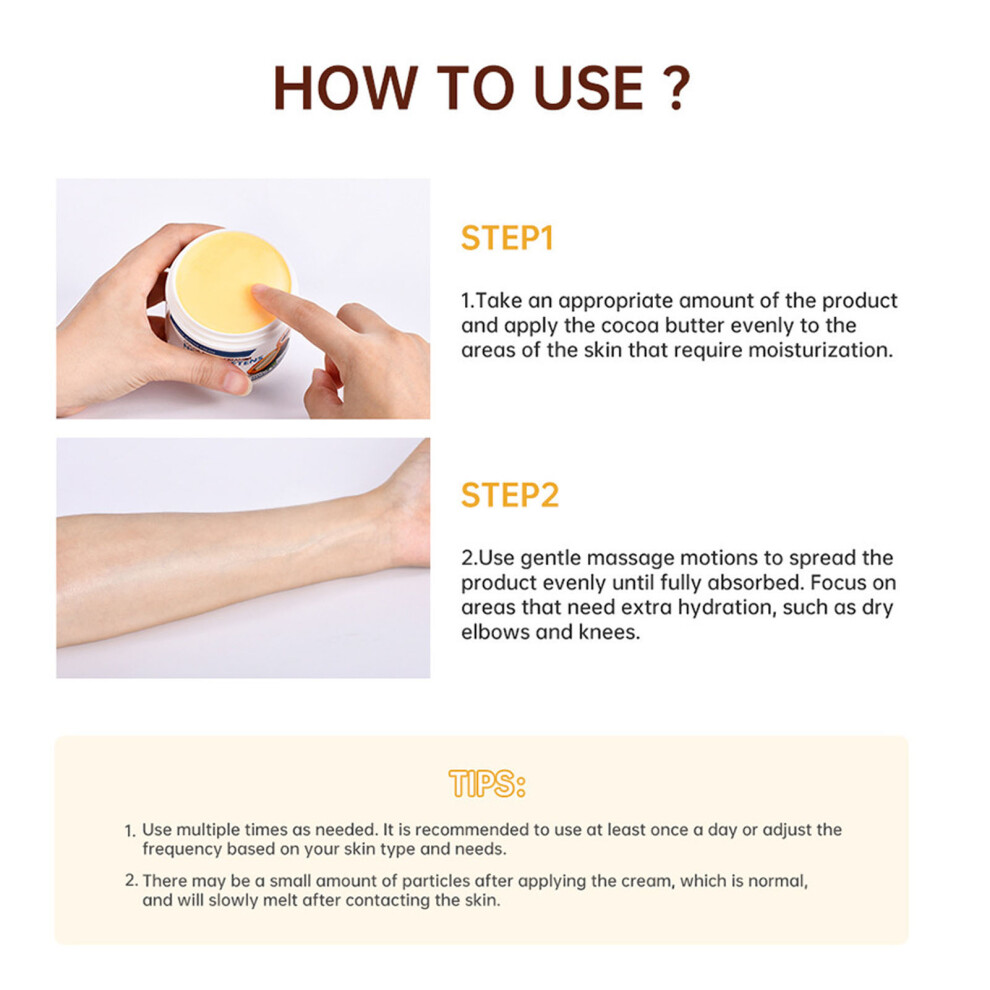 HOW TO USE ?

STEP1

1.Take an appropriate amount of the product and apply the cocoa butter evenly to the areas of the skin that require moisturization.

STEP2

2.Use gentle massage motions to spread the product evenly until fully absorbed. Focus on areas that need extra hydration, such as dry elbows and knees.

TIPS:

1. Use multiple times as needed. It is recommended to use at least once a day or adjust the frequency based on your skin type and needs.

2. There may be a small amount of particles after applying the cream, which is normal, and will slowly melt after contacting the skin.