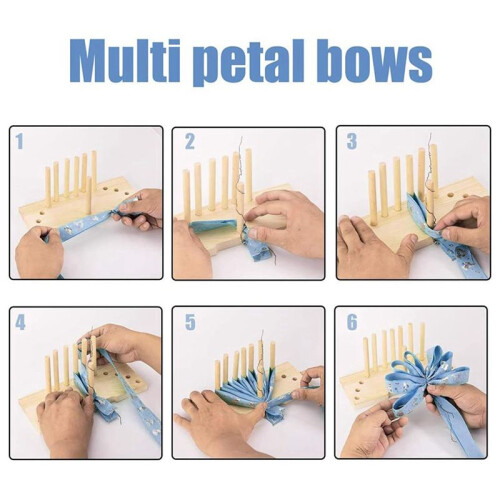 Multi petal bows

1

2

3

4

5

6