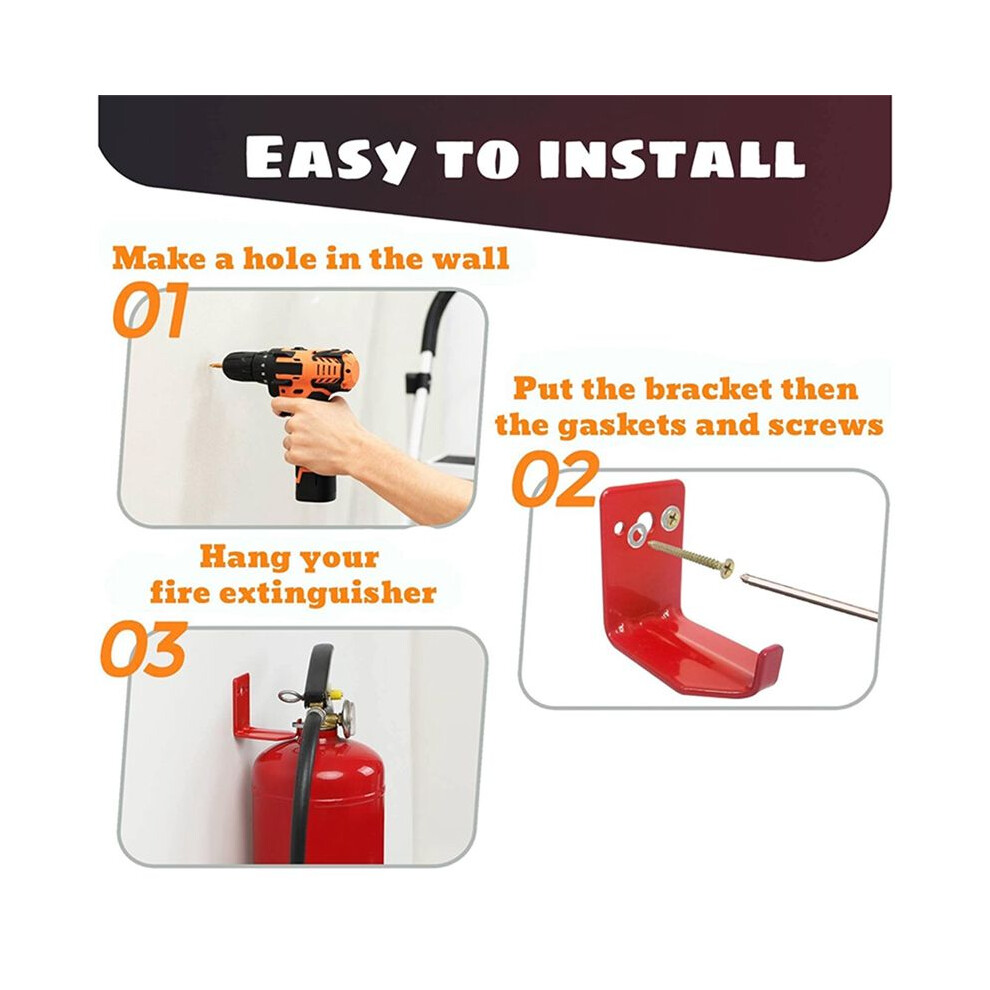 EASY TO INSTALL

Make a hole in the wall

01

Put the bracket then the gaskets and screws

02

Hang your fire extinguisher

03